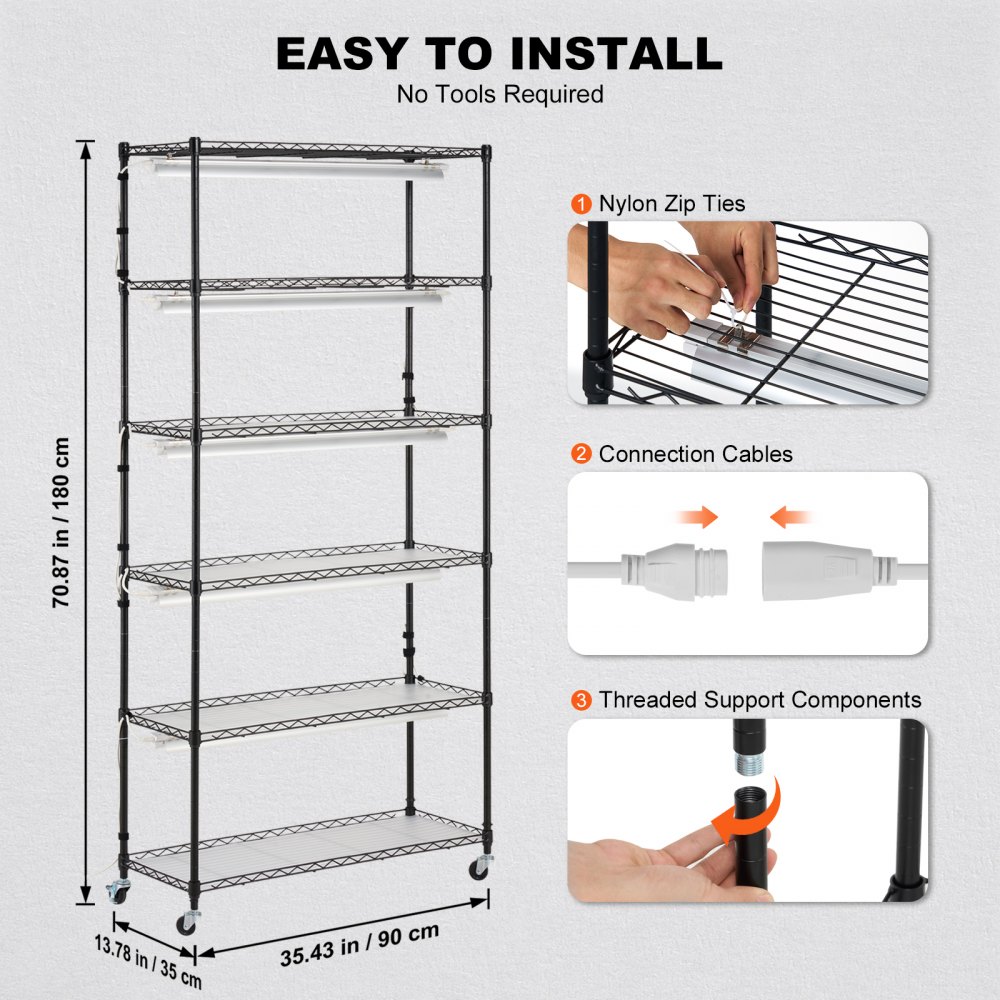 EASY TO INSTALL
No Tools Required

70.87 in / 180 cm

13.78 in / 35 cm

35.43 in / 90 cm

1 Nylon Zip Ties

2 Connection Cables

3 Threaded Support Components