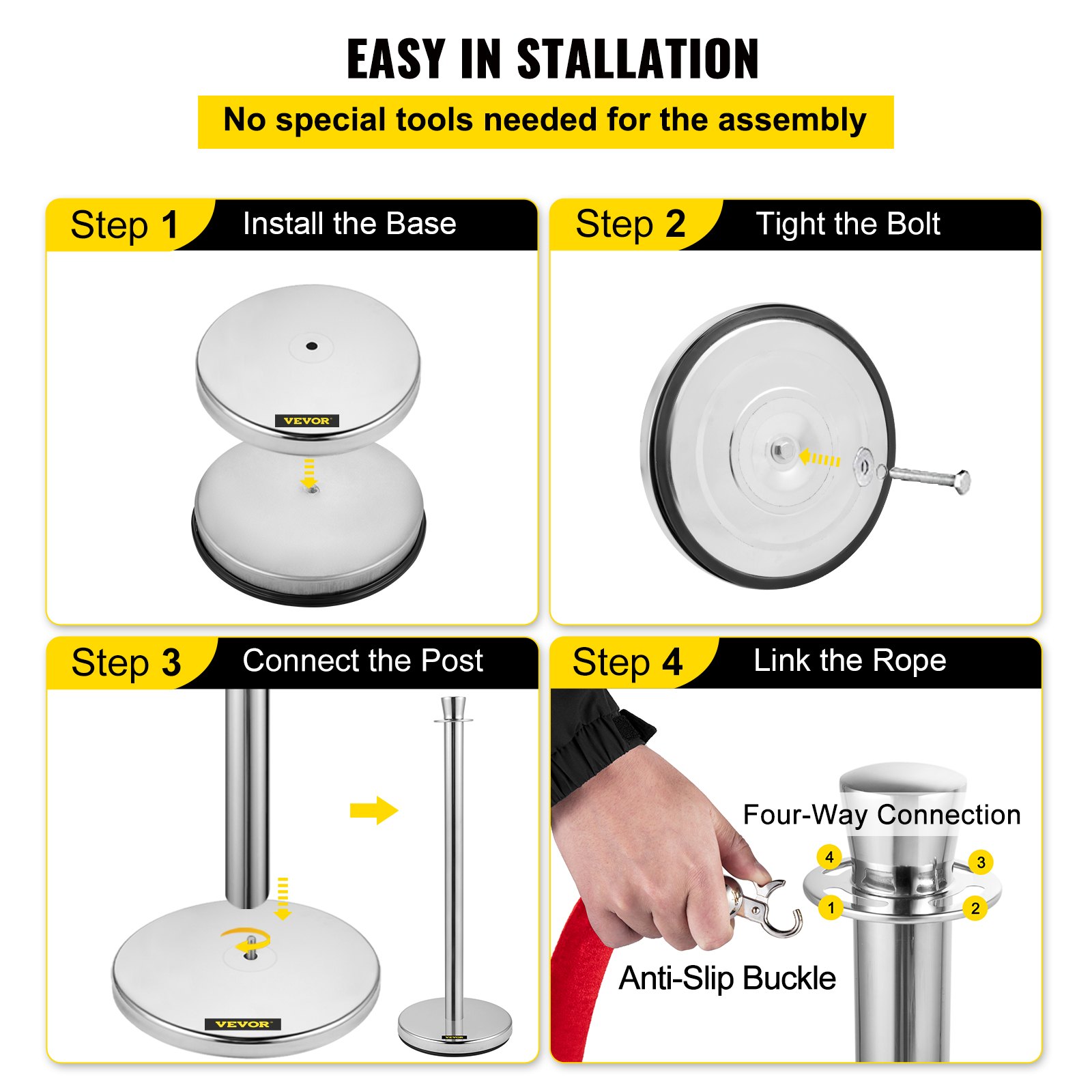 EASY IN STALLATION

No special tools needed for the assembly

Step 1 Install the Base

VEVOR

Step 2 Tight the Bolt

Step 3 Connect the Post

VEVOR

VEVOR

Step 4 Link the Rope

Four-Way Connection

4

3

1

2

Anti-Slip Buckle