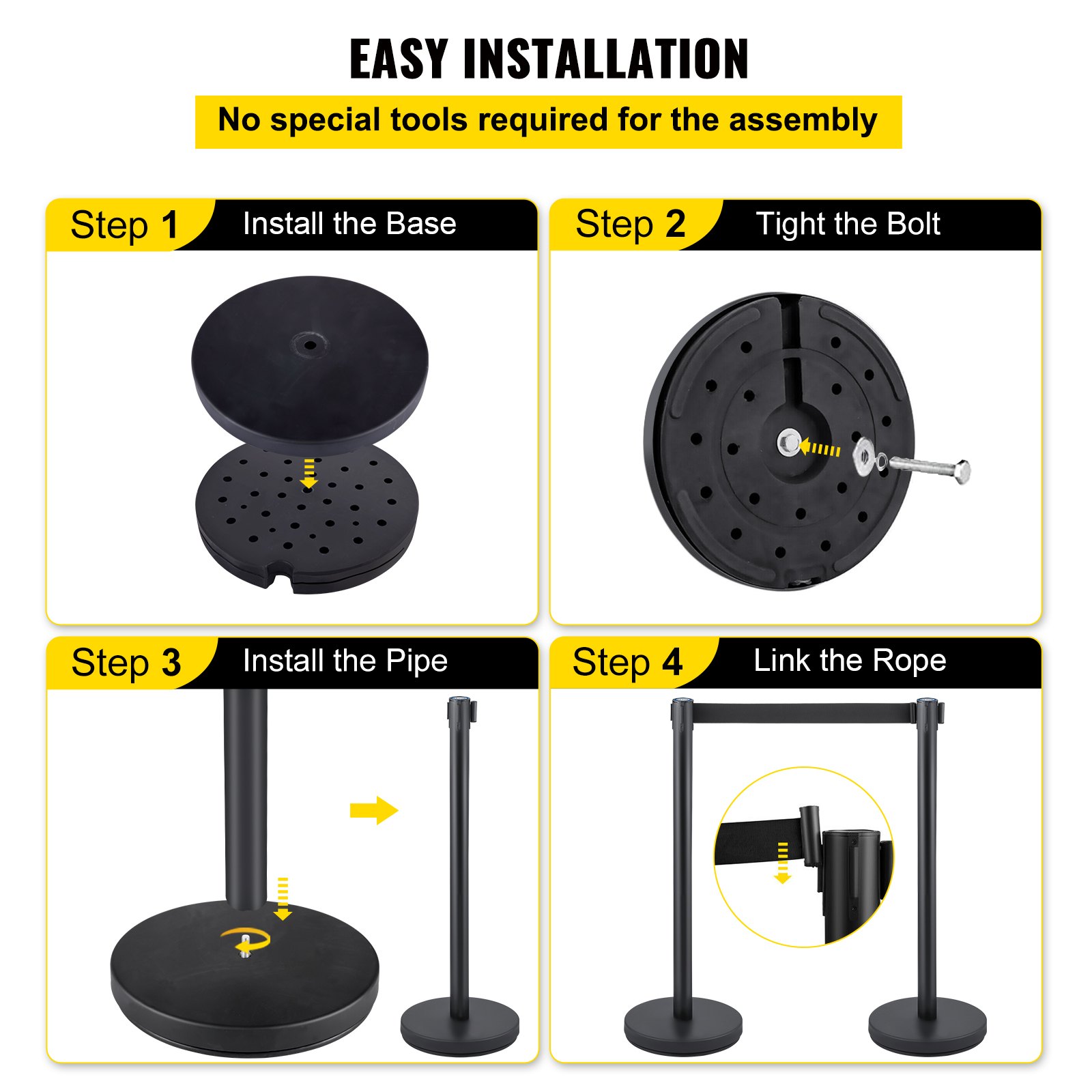 EASY INSTALLATION

No special tools required for the assembly

Step 1 Install the Base

Step 2 Tight the Bolt

Step 3 Install the Pipe

Step 4 Link the Rope