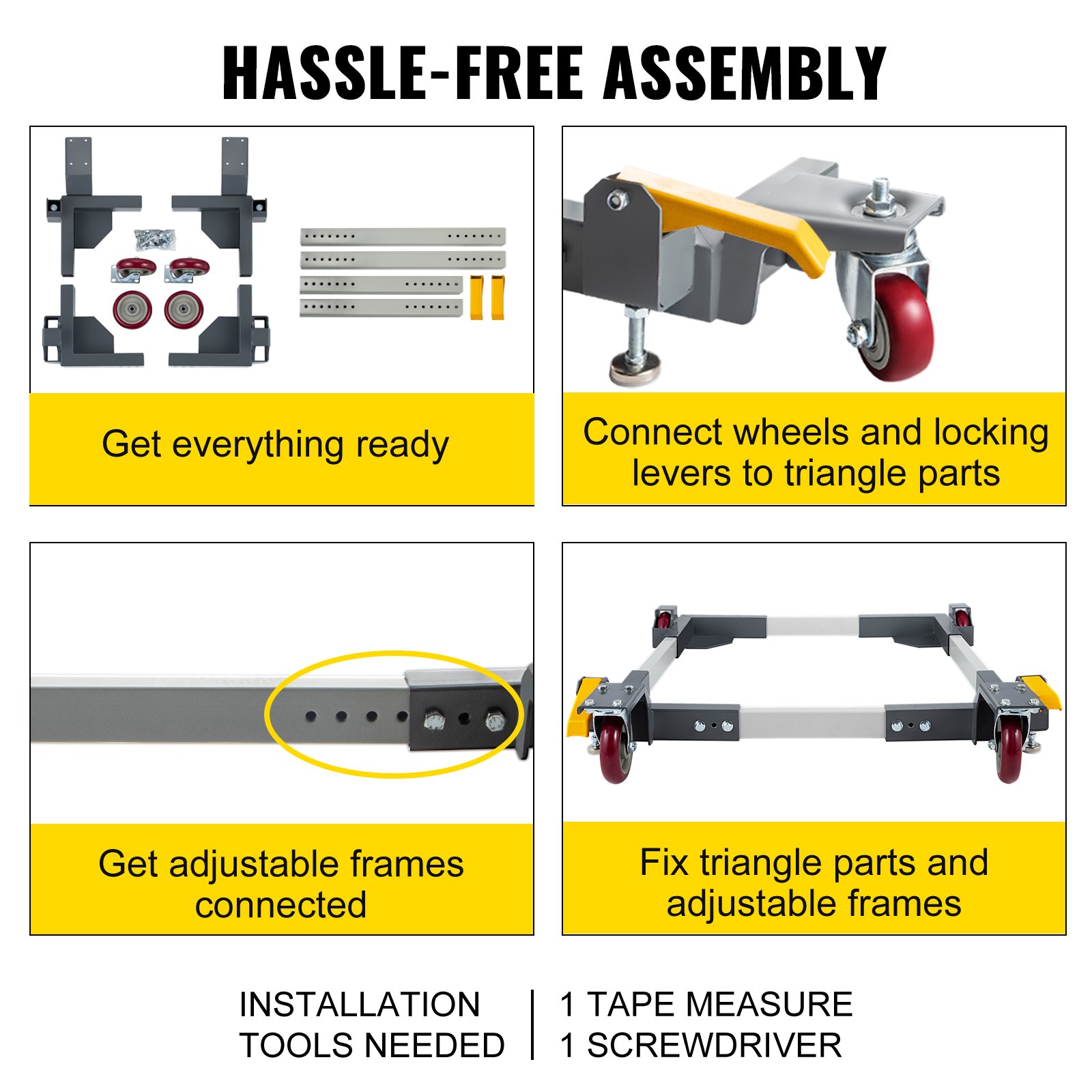 HASSLE-FREE ASSEMBLY

Get everything ready

Connect wheels and locking levers to triangle parts

Get adjustable frames connected

Fix triangle parts and adjustable frames

INSTALLATION TOOLS NEEDED

1 TAPE MEASURE
1 SCREWDRIVER