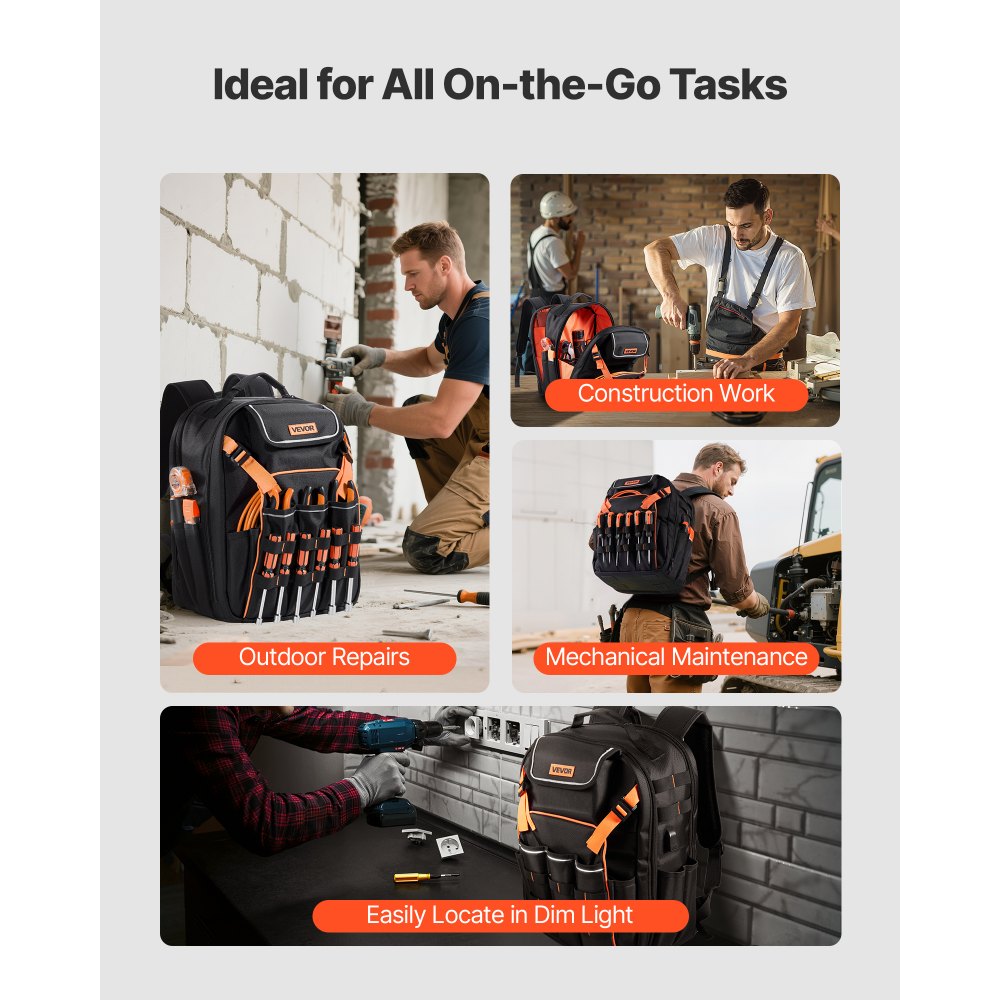 Ideal for All On-the-Go Tasks

VEVOR

Outdoor Repairs

Construction Work

Mechanical Maintenance

VEVOR

Easily Locate in Dim Light