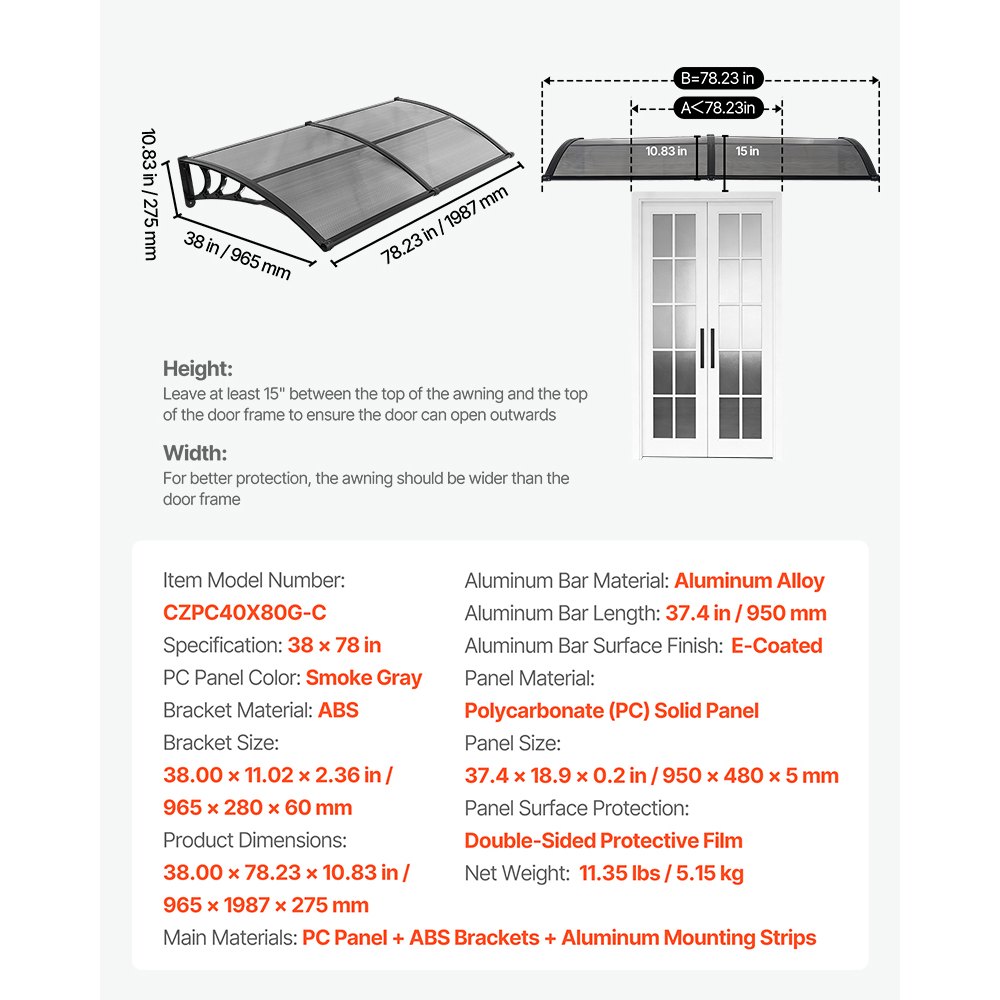 10.83 in / 275 mm
38 in / 965 mm
78.23 in / 1987 mm

B=78.23 in
A<78.23in
10.83 in
15 in

Height:
Leave at least 15" between the top of the awning and the top of the door frame to ensure the door can open outwards

Width:
For better protection, the awning should be wider than the door frame

Item Model Number:
CZPC40X80G-C
Specification: 38 × 78 in
PC Panel Color: Smoke Gray
Bracket Material: ABS
Bracket Size:
38.00 × 11.02 × 2.36 in / 965 × 280 × 60 mm
Product Dimensions:
38.00 × 78.23 × 10.83 in / 965 × 1987 × 275 mm

Aluminum Bar Material: Aluminum Alloy
Aluminum Bar Length: 37.4 in / 950 mm
Aluminum Bar Surface Finish: E-Coated
Panel Material:
Polycarbonate (PC) Solid Panel
Panel Size:
37.4 × 18.9 × 0.2 in / 950 × 480 × 5 mm
Panel Surface Protection:
Double-Sided Protective Film
Net Weight: 11.35 lbs / 5.15 kg

Main Materials: PC Panel + ABS Brackets + Aluminum Mounting Strips