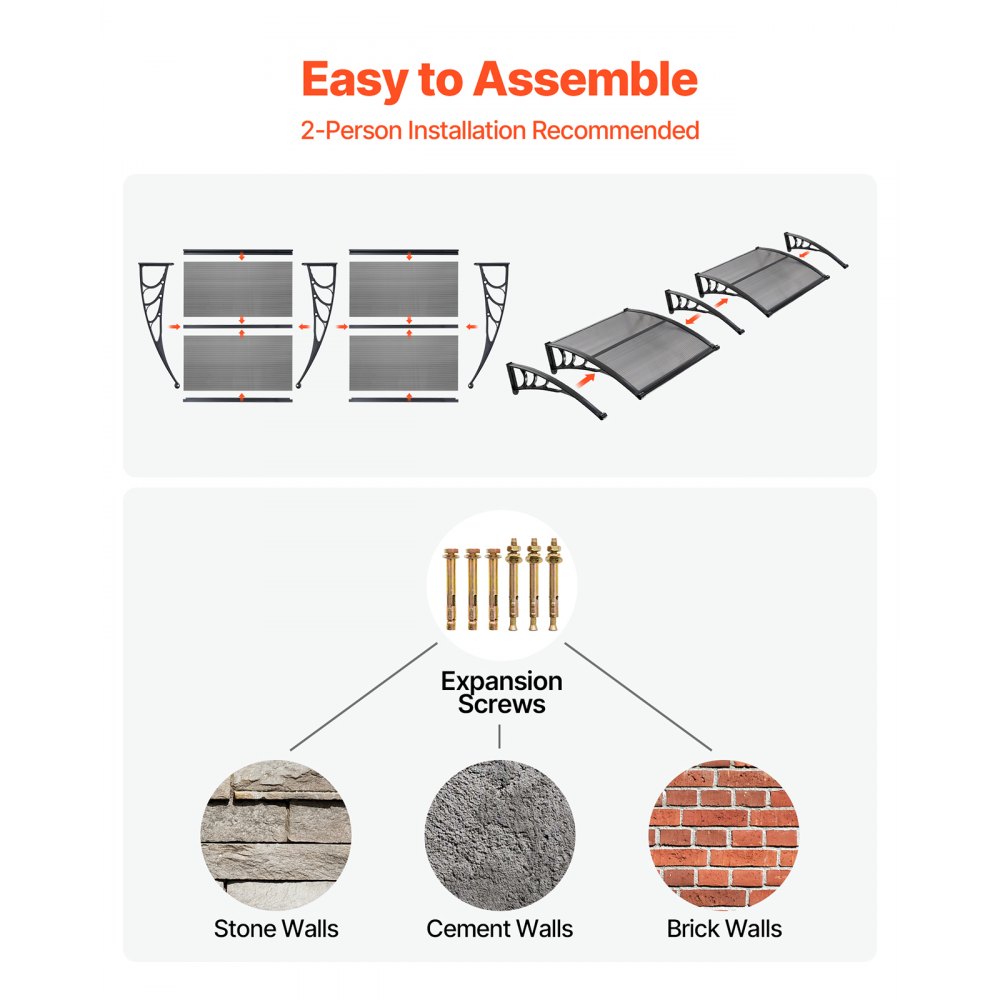 Easy to Assemble
2-Person Installation Recommended

Expansion Screws

Stone Walls

Cement Walls

Brick Walls