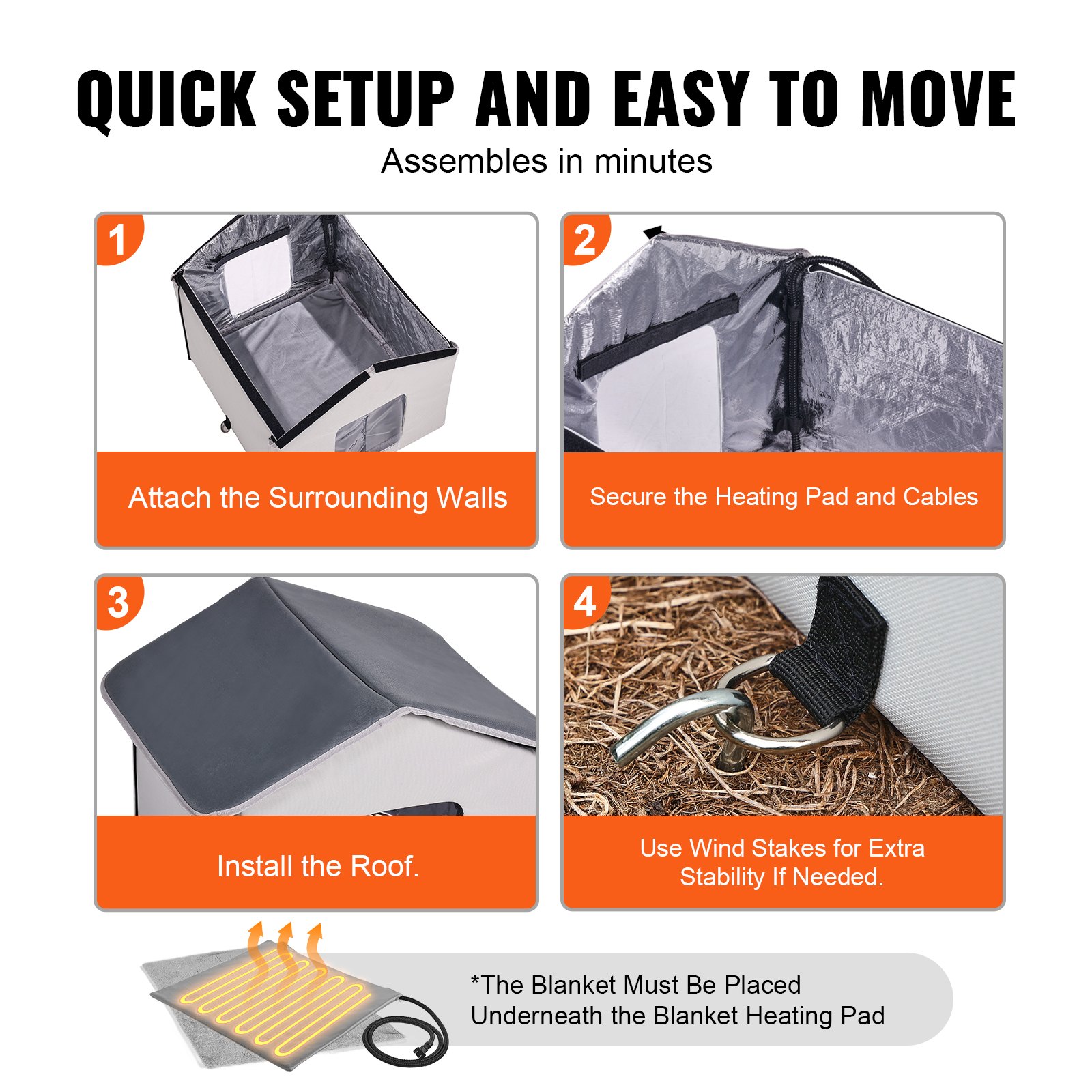 QUICK SETUP AND EASY TO MOVE

Assembles in minutes

1

Attach the Surrounding Walls

2

Secure the Heating Pad and Cables

3

Install the Roof.

4

Use Wind Stakes for Extra Stability If Needed.

*The Blanket Must Be Placed Underneath the Blanket Heating Pad