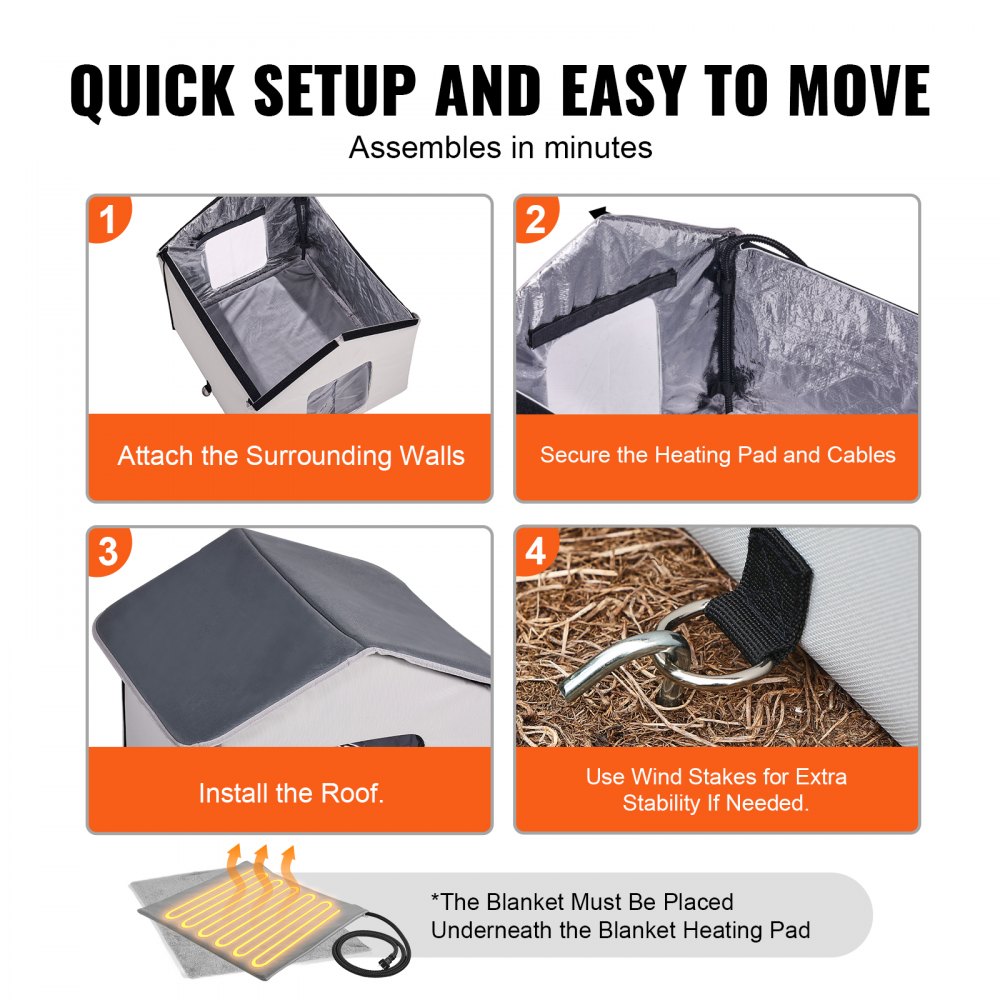 QUICK SETUP AND EASY TO MOVE

Assembles in minutes

1

Attach the Surrounding Walls

2

Secure the Heating Pad and Cables

3

Install the Roof.

4

Use Wind Stakes for Extra Stability If Needed.

*The Blanket Must Be Placed Underneath the Blanket Heating Pad