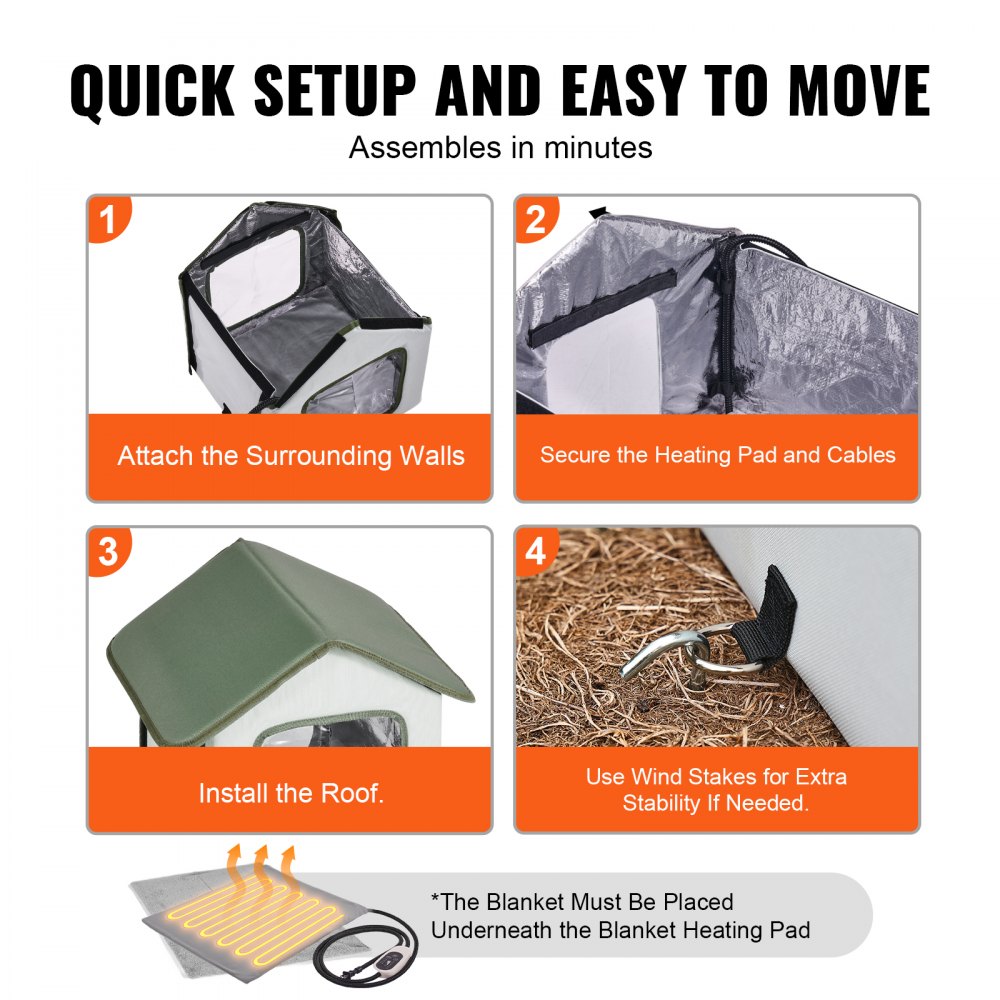 QUICK SETUP AND EASY TO MOVE

Assembles in minutes

1

Attach the Surrounding Walls

2

Secure the Heating Pad and Cables

3

Install the Roof.

4

Use Wind Stakes for Extra Stability If Needed.

*The Blanket Must Be Placed Underneath the Blanket Heating Pad