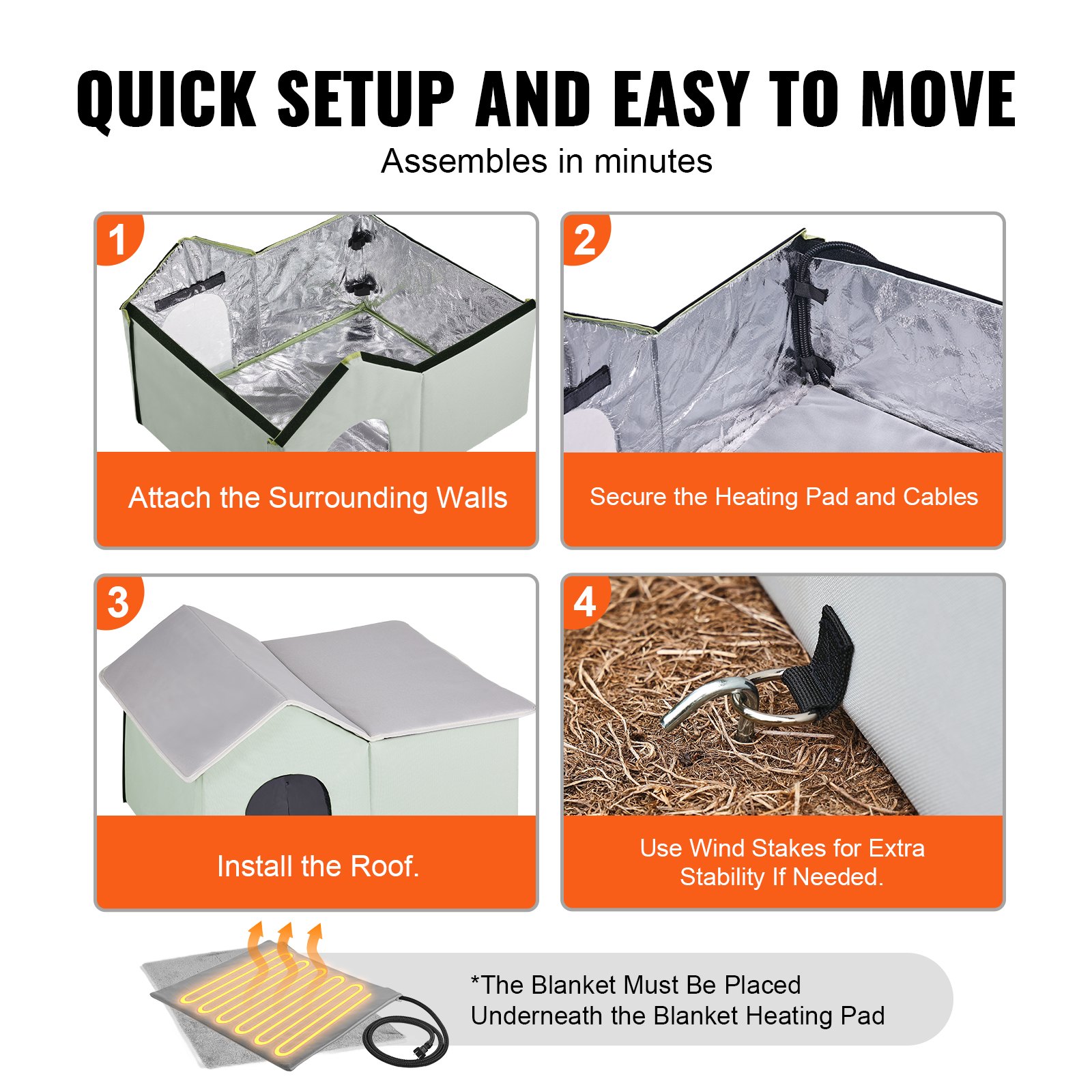 QUICK SETUP AND EASY TO MOVE

Assembles in minutes

1

Attach the Surrounding Walls

2

Secure the Heating Pad and Cables

3

Install the Roof.

4

Use Wind Stakes for Extra Stability If Needed.

*The Blanket Must Be Placed Underneath the Blanket Heating Pad