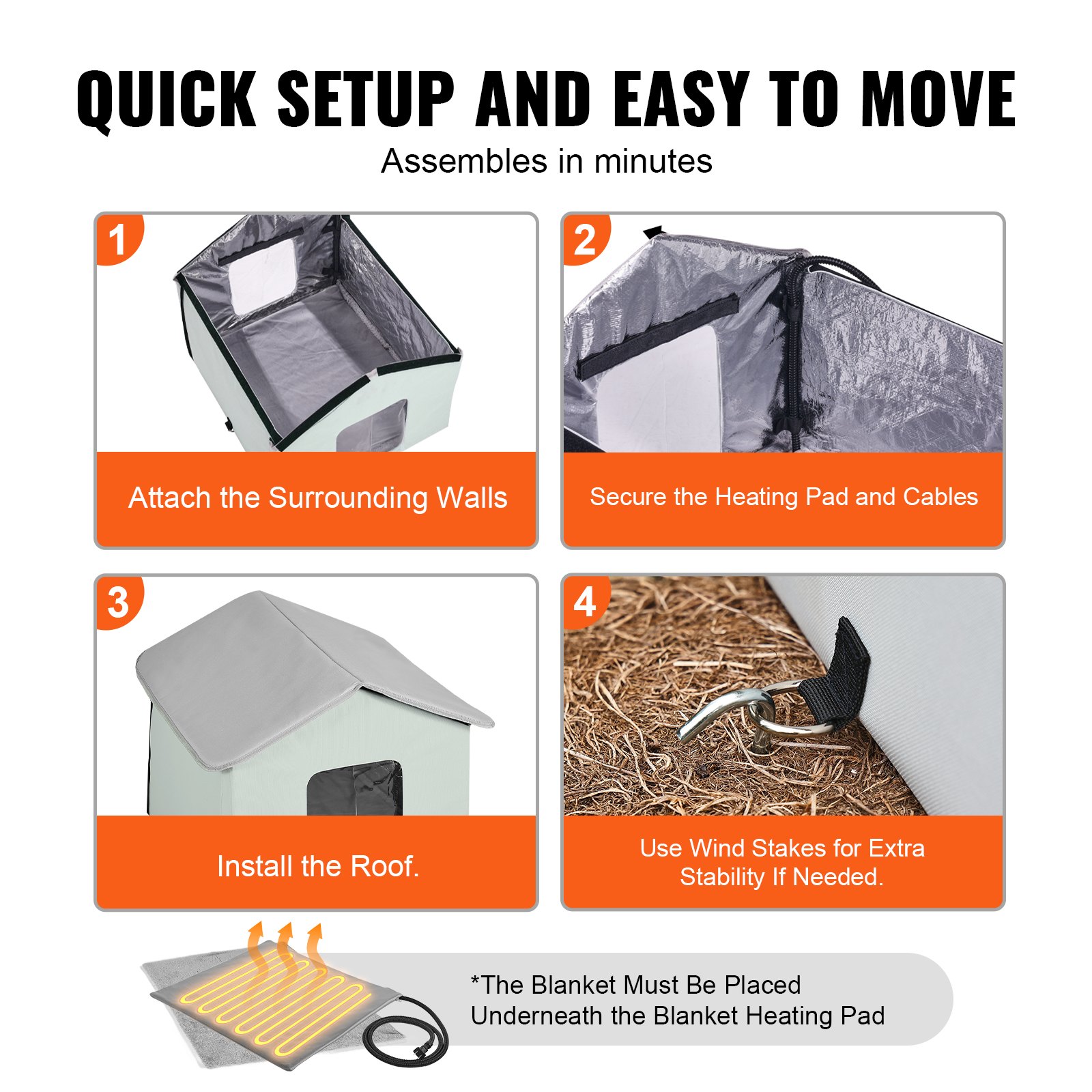 QUICK SETUP AND EASY TO MOVE

Assembles in minutes

1

Attach the Surrounding Walls

2

Secure the Heating Pad and Cables

3

Install the Roof.

4

Use Wind Stakes for Extra Stability If Needed.

*The Blanket Must Be Placed Underneath the Blanket Heating Pad