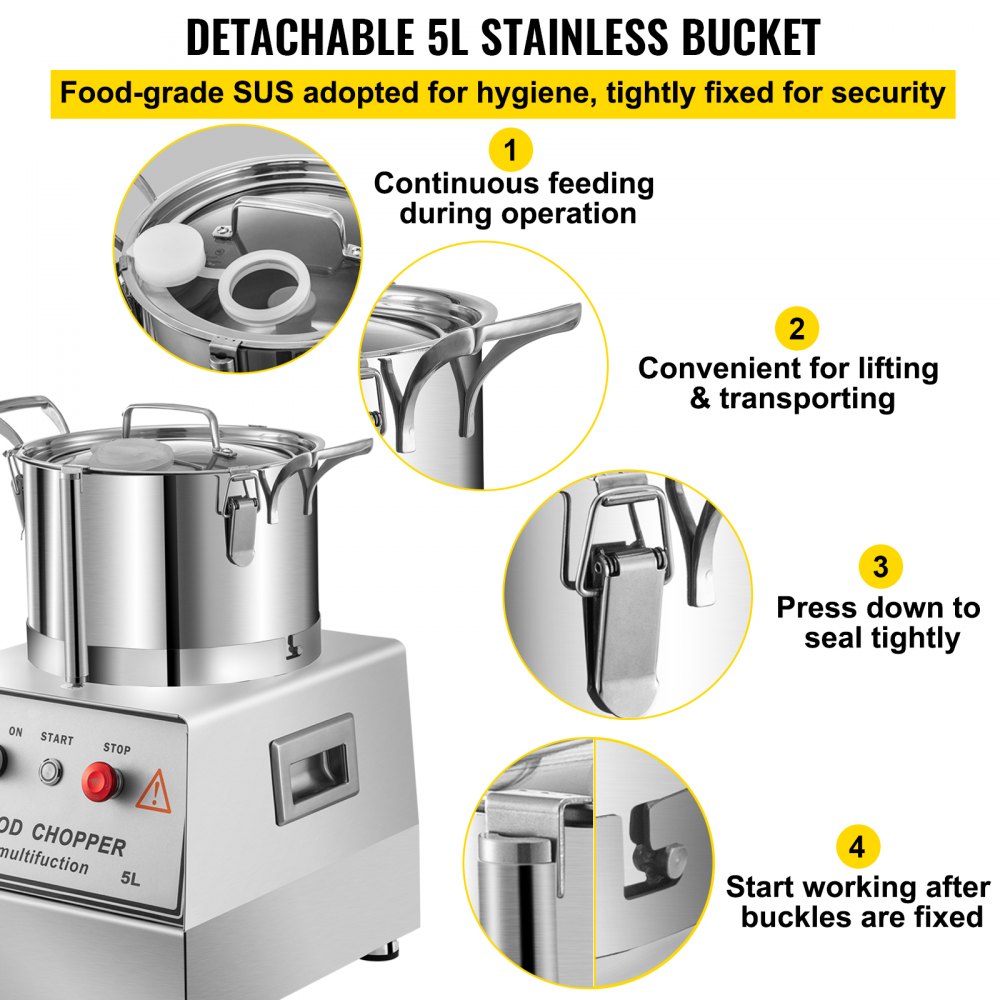 DETACHABLE 5L STAINLESS BUCKET

Food-grade SUS adopted for hygiene, tightly fixed for security

1
Continuous feeding during operation

2
Convenient for lifting & transporting

3
Press down to seal tightly

4
Start working after buckles are fixed

ON START STOP

OD CHOPPER
multifuction 5L