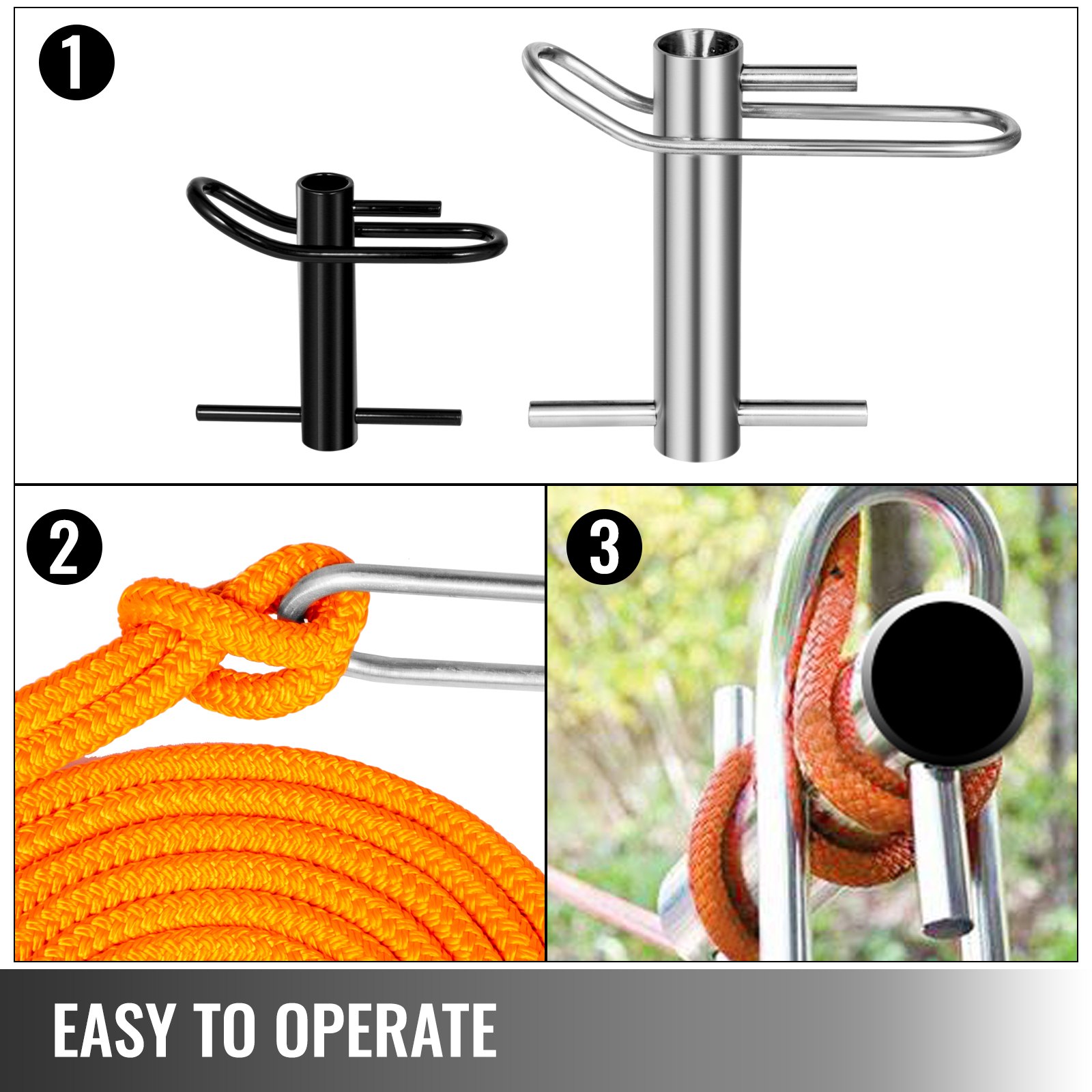 1

2

3

EASY TO OPERATE