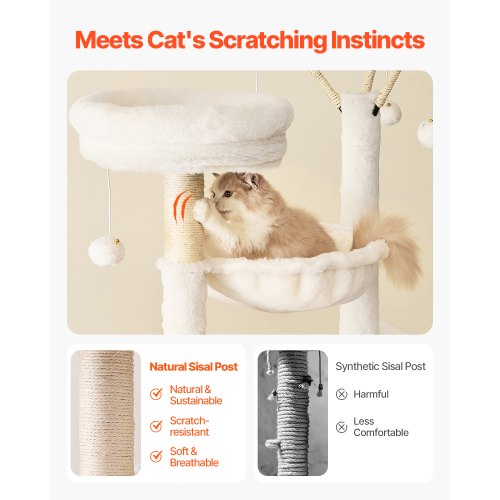 Meets Cat's Scratching Instincts

Natural Sisal Post

Natural & Sustainable

Scratch-resistant

Soft & Breathable

Synthetic Sisal Post

Harmful

Less Comfortable