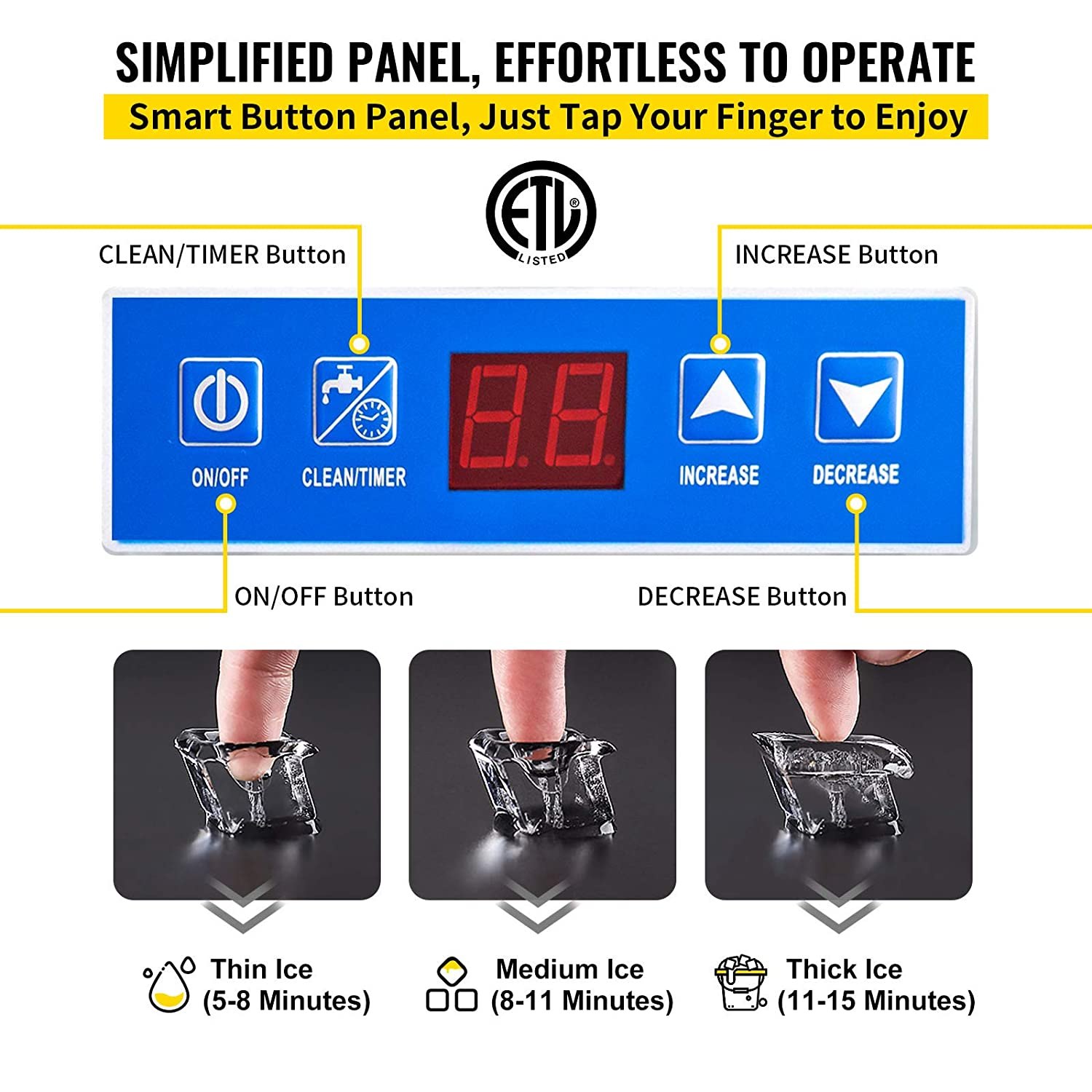 SIMPLIFIED PANEL, EFFORTLESS TO OPERATE
Smart Button Panel, Just Tap Your Finger to Enjoy

ETL LISTED

CLEAN/TIMER Button

INCREASE Button

ON/OFF

CLEAN/TIMER

8.8.

INCREASE

DECREASE

ON/OFF Button

DECREASE Button

Thin Ice
(5-8 Minutes)

Medium Ice
(8-11 Minutes)

Thick Ice
(11-15 Minutes)