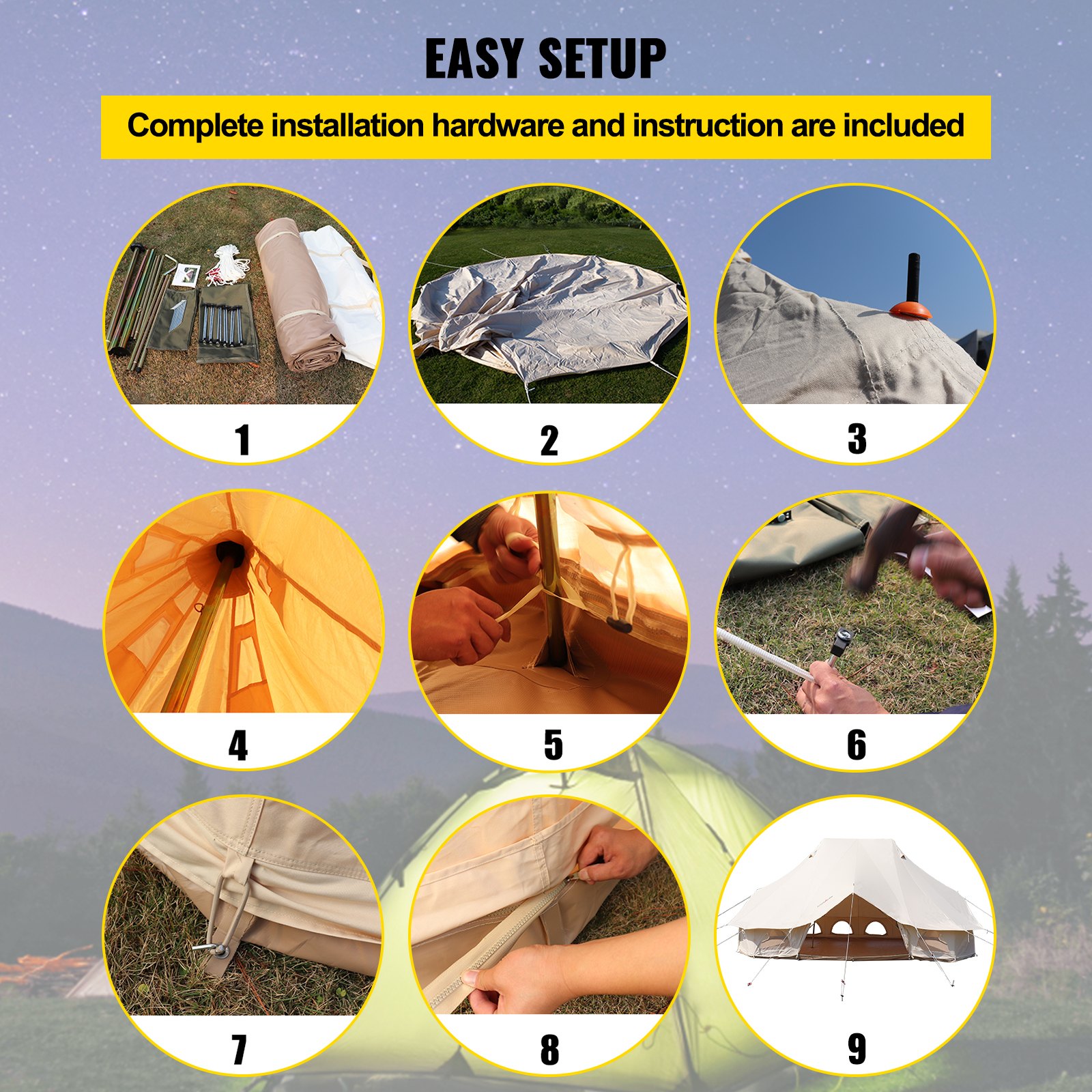 EASY SETUP

Complete installation hardware and instruction are included

1

2

3

4

5

6

7

8

9