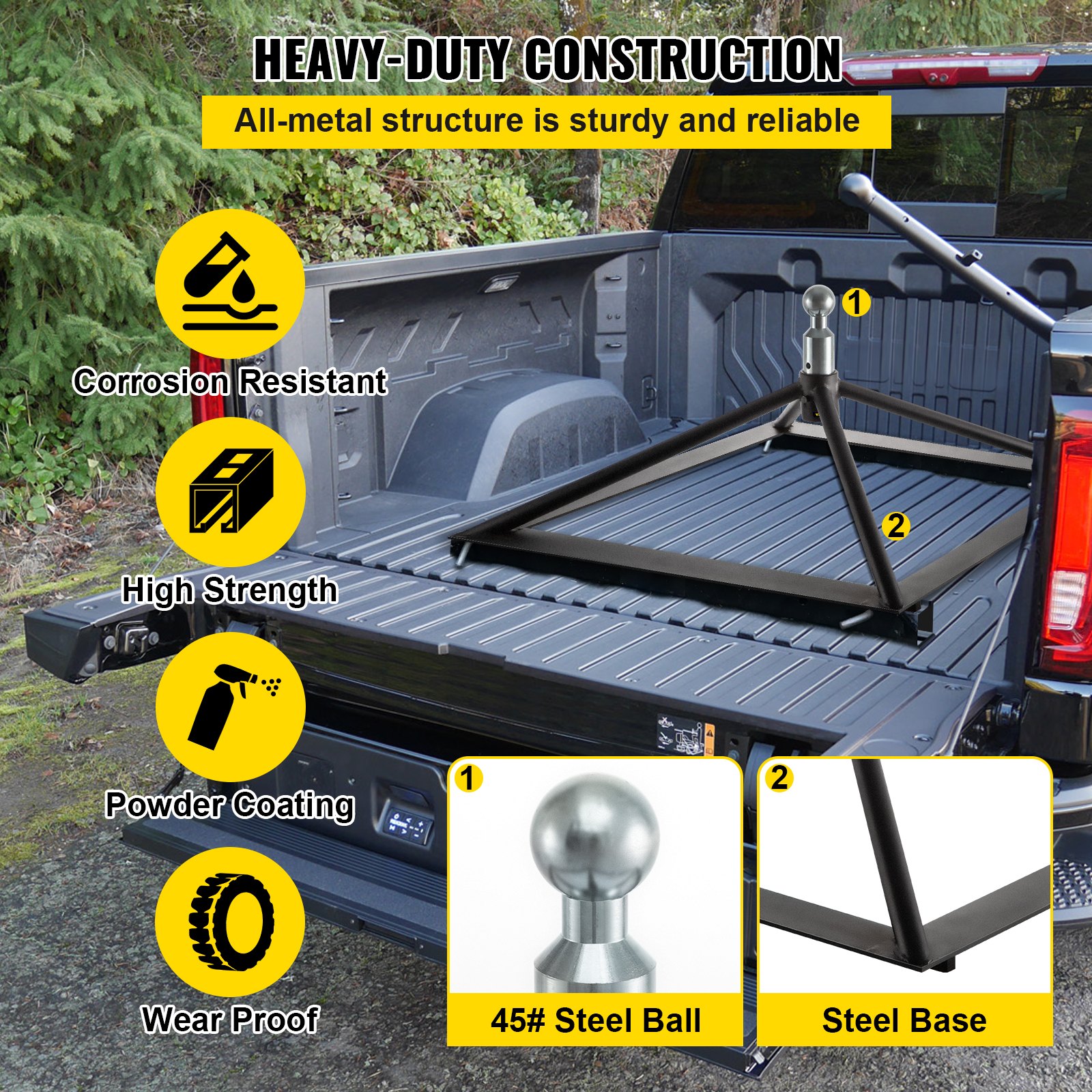 HEAVY-DUTY CONSTRUCTION

All-metal structure is sturdy and reliable

Corrosion Resistant

High Strength

Powder Coating

Wear Proof

1

2

1

45# Steel Ball

2

Steel Base