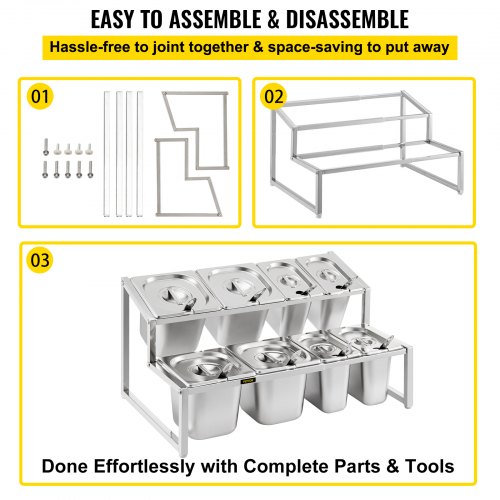 EASY TO ASSEMBLE & DISASSEMBLE

Hassle-free to joint together & space-saving to put away

01

02

03

Done Effortlessly with Complete Parts & Tools