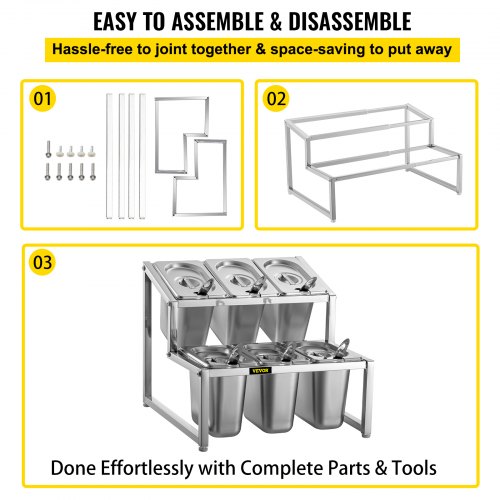 EASY TO ASSEMBLE & DISASSEMBLE

Hassle-free to joint together & space-saving to put away

01

02

03

VEVOR

Done Effortlessly with Complete Parts & Tools