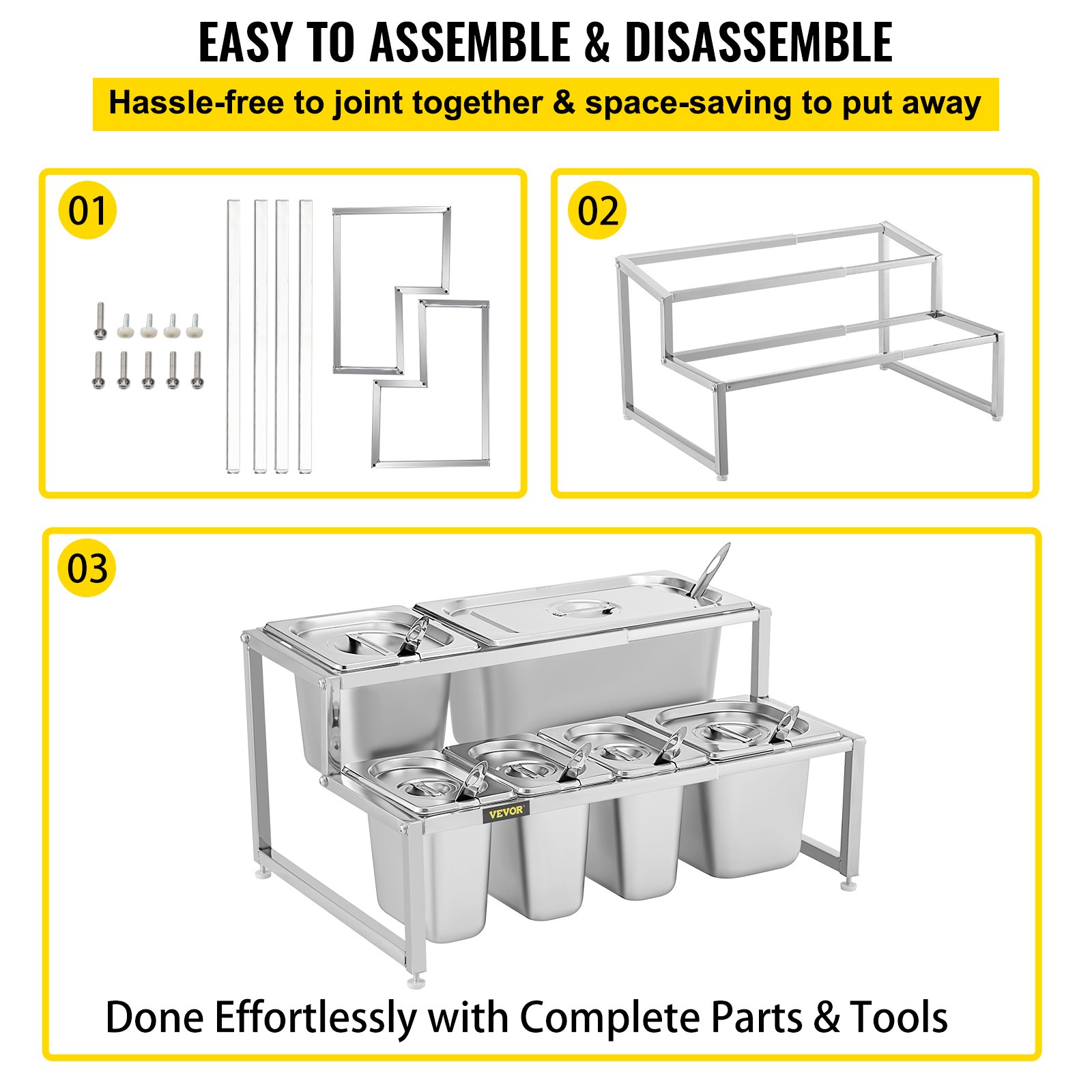 EASY TO ASSEMBLE & DISASSEMBLE

Hassle-free to joint together & space-saving to put away

01

02

03

VEVOR

Done Effortlessly with Complete Parts & Tools