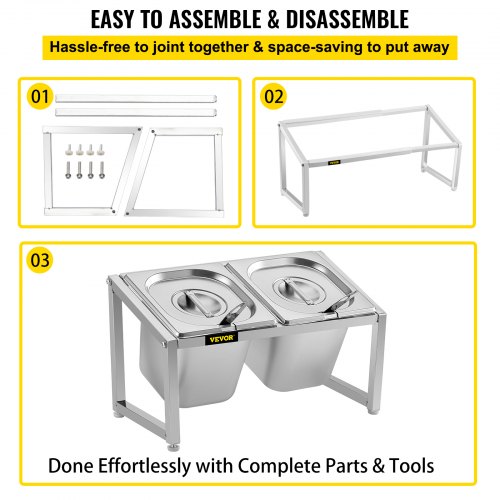 EASY TO ASSEMBLE & DISASSEMBLE

Hassle-free to joint together & space-saving to put away

01

02

VEVOR

03

VEVOR

Done Effortlessly with Complete Parts & Tools