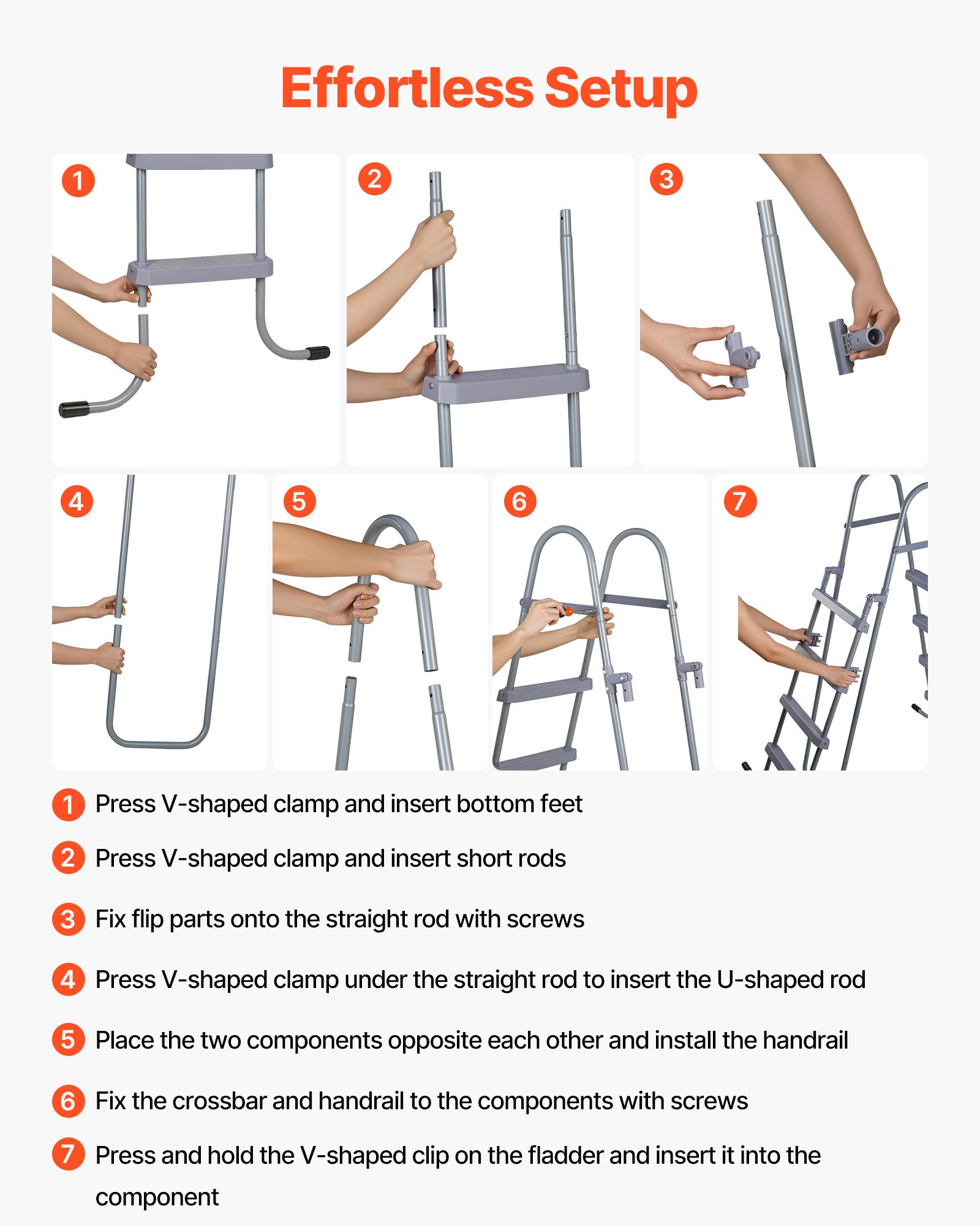 Effortless Setup

1

2

3

4

5

6

7

1 Press V-shaped clamp and insert bottom feet

2 Press V-shaped clamp and insert short rods

3 Fix flip parts onto the straight rod with screws

4 Press V-shaped clamp under the straight rod to insert the U-shaped rod

5 Place the two components opposite each other and install the handrail

6 Fix the crossbar and handrail to the components with screws

7 Press and hold the V-shaped clip on the fladder and insert it into the component