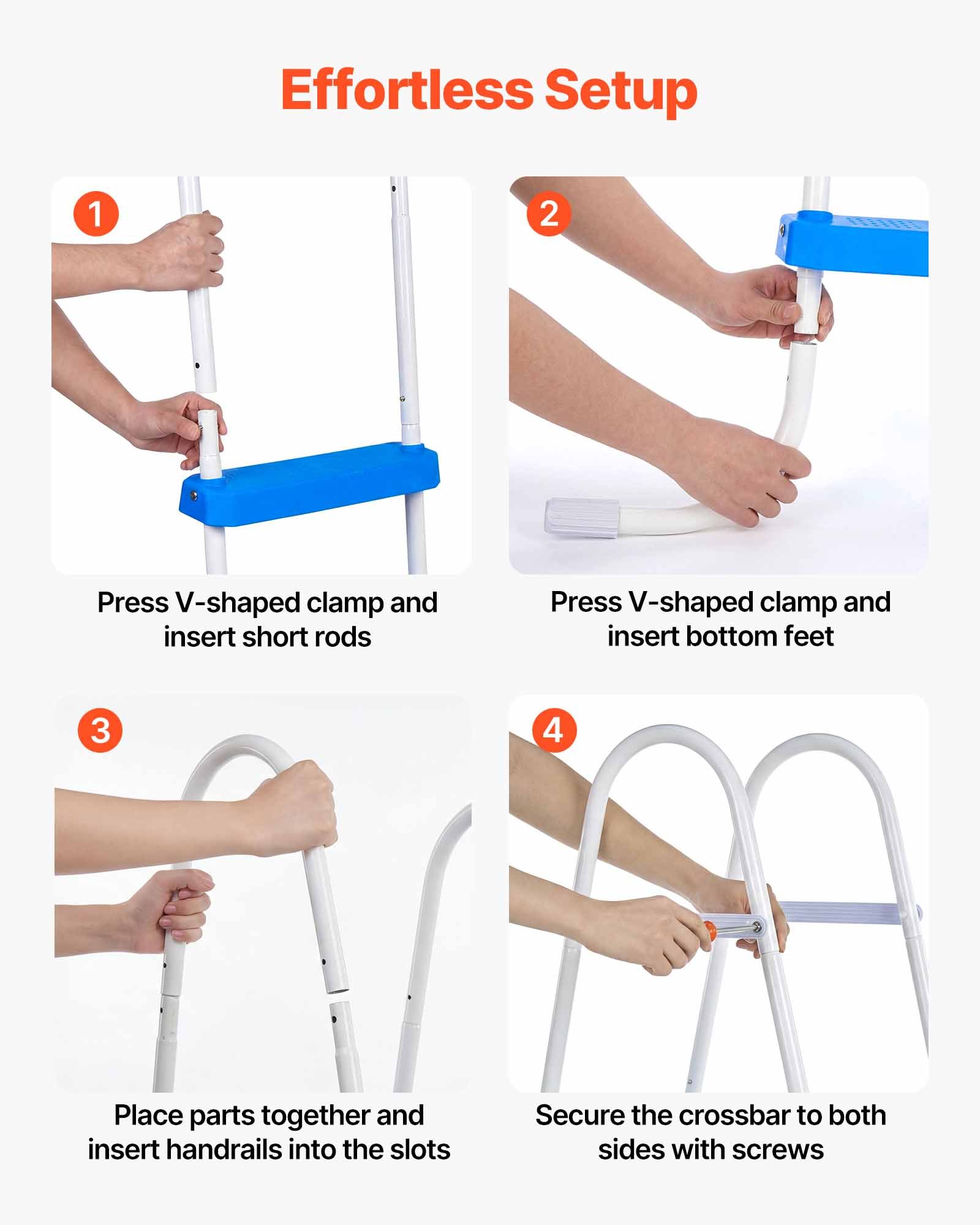 Effortless Setup

1

Press V-shaped clamp and insert short rods

2

Press V-shaped clamp and insert bottom feet

3

Place parts together and insert handrails into the slots

4

Secure the crossbar to both sides with screws