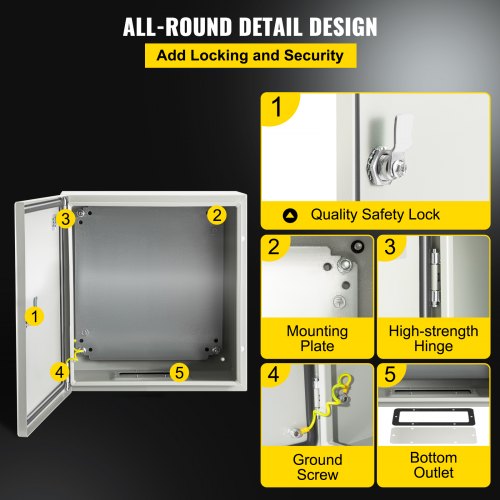 ALL-ROUND DETAIL DESIGN
Add Locking and Security

3
2
1
4
5

1
Quality Safety Lock

2
Mounting Plate

3
High-strength Hinge

4
Ground Screw

5
Bottom Outlet