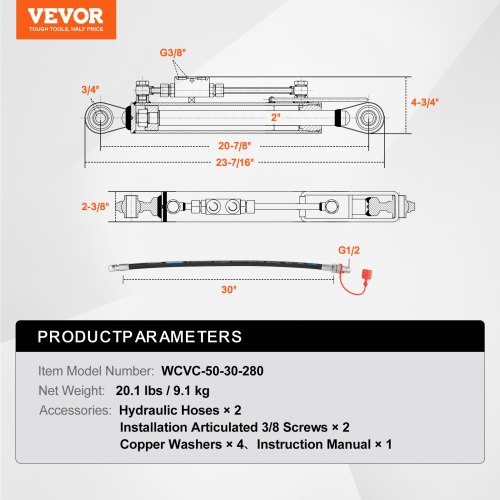 VEVOR
TOUGH TOOLS, HALF PRICE

G3/8"
3/4"
4-3/4"
2"
20-7/8"
23-7/16"
2-3/8"
G1/2
30"

PRODUCTPARAMETERS

Item Model Number: WCVC-50-30-280
Net Weight: 20.1 lbs / 9.1 kg
Accessories: Hydraulic Hoses × 2
Installation Articulated 3/8 Screws × 2
Copper Washers × 4、Instruction Manual × 1