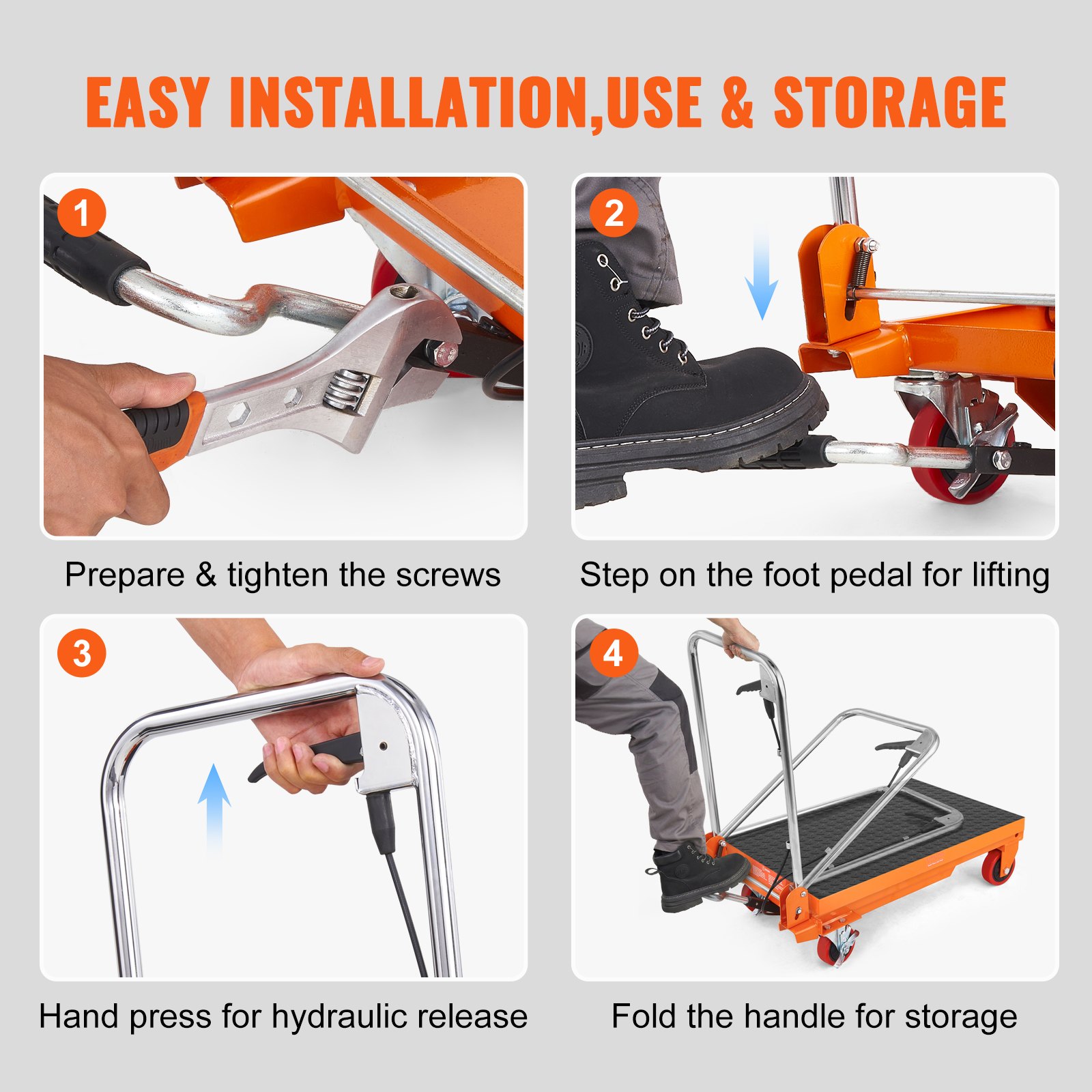 EASY INSTALLATION,USE & STORAGE

1

Prepare & tighten the screws

2

Step on the foot pedal for lifting

3

Hand press for hydraulic release

4

Fold the handle for storage