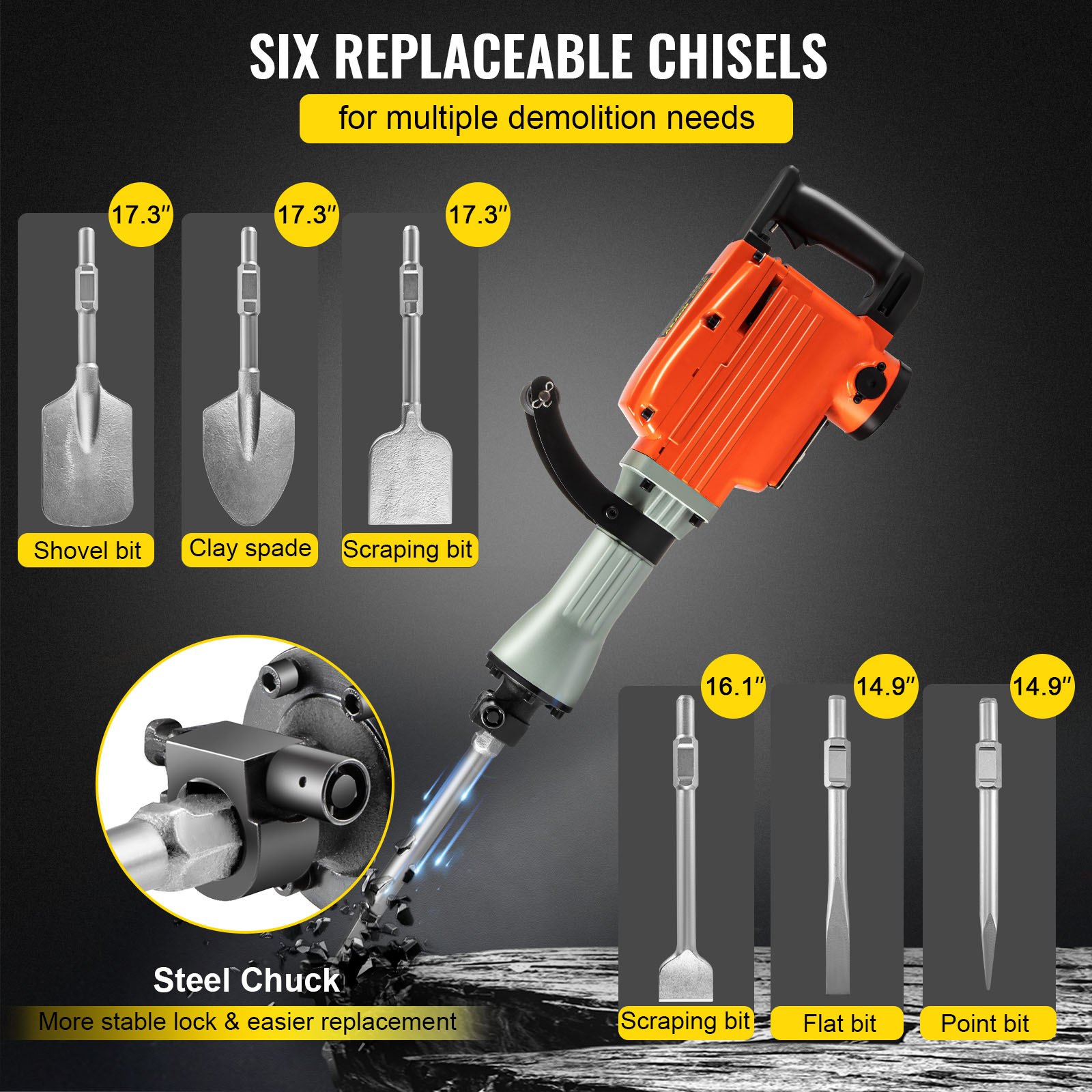 SIX REPLACEABLE CHISELS

for multiple demolition needs

17.3″

Shovel bit

17.3″

Clay spade

17.3″

Scraping bit

Steel Chuck

More stable lock & easier replacement

16.1″

Scraping bit

14.9″

Flat bit

14.9″

Point bit