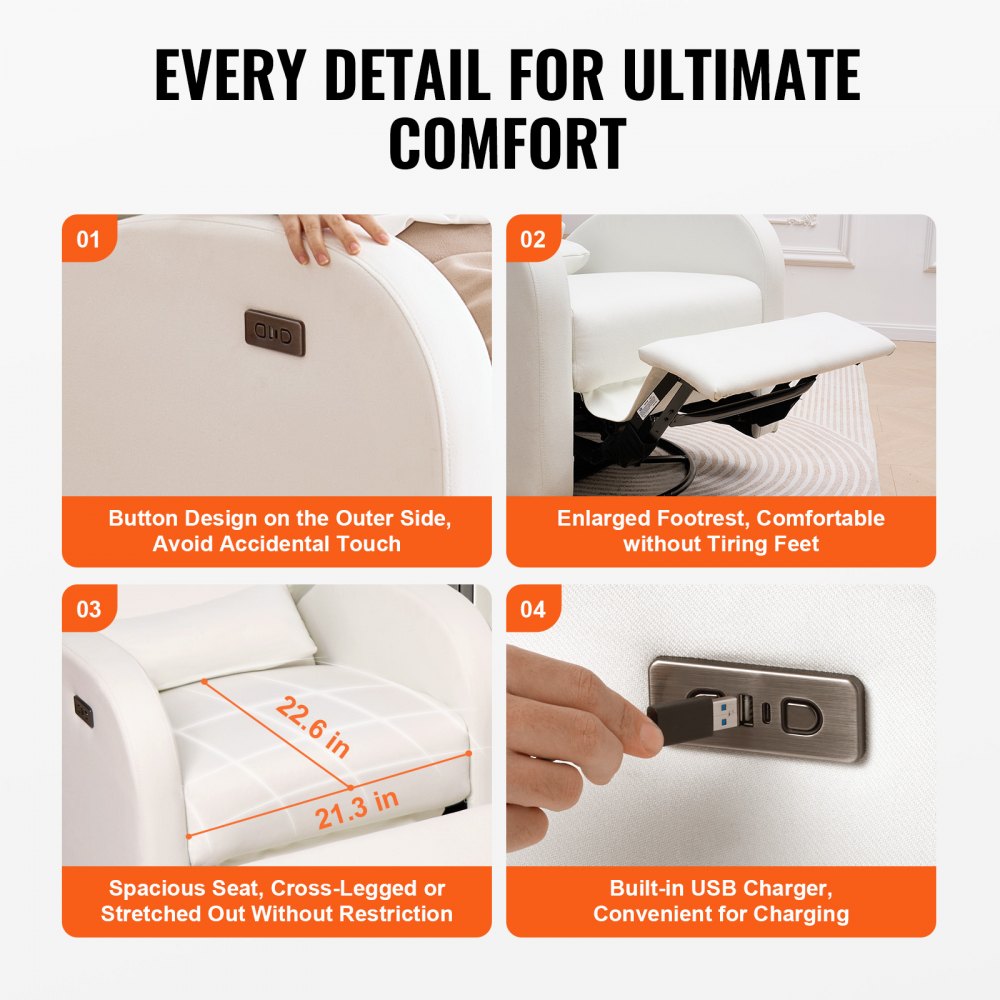 EVERY DETAIL FOR ULTIMATE COMFORT

01

Button Design on the Outer Side, Avoid Accidental Touch

02

Enlarged Footrest, Comfortable without Tiring Feet

03

22.6 in

21.3 in

Spacious Seat, Cross-Legged or Stretched Out Without Restriction

04

Built-in USB Charger, Convenient for Charging