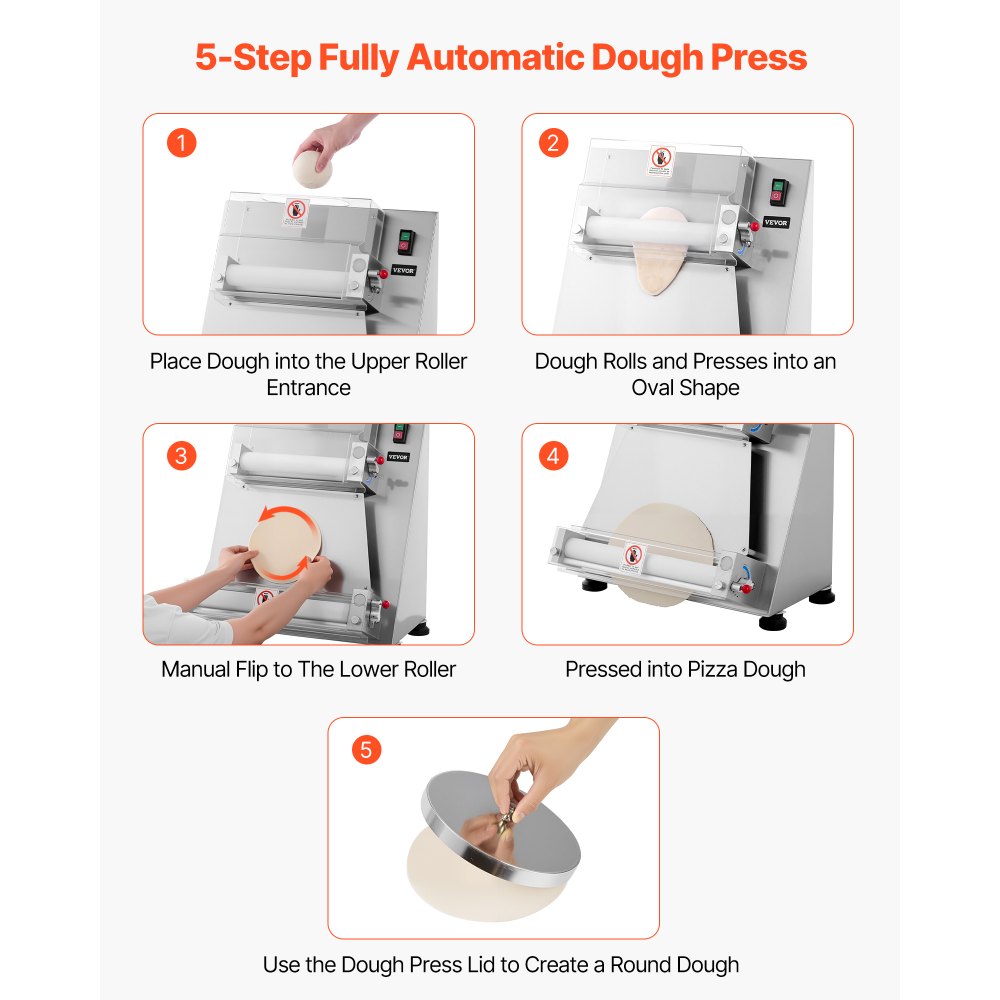 5-Step Fully Automatic Dough Press

1

VEVOR

Place Dough into the Upper Roller Entrance

2

VEVOR

Dough Rolls and Presses into an Oval Shape

3

VEVOR

Manual Flip to The Lower Roller

4

Pressed into Pizza Dough

5

Use the Dough Press Lid to Create a Round Dough