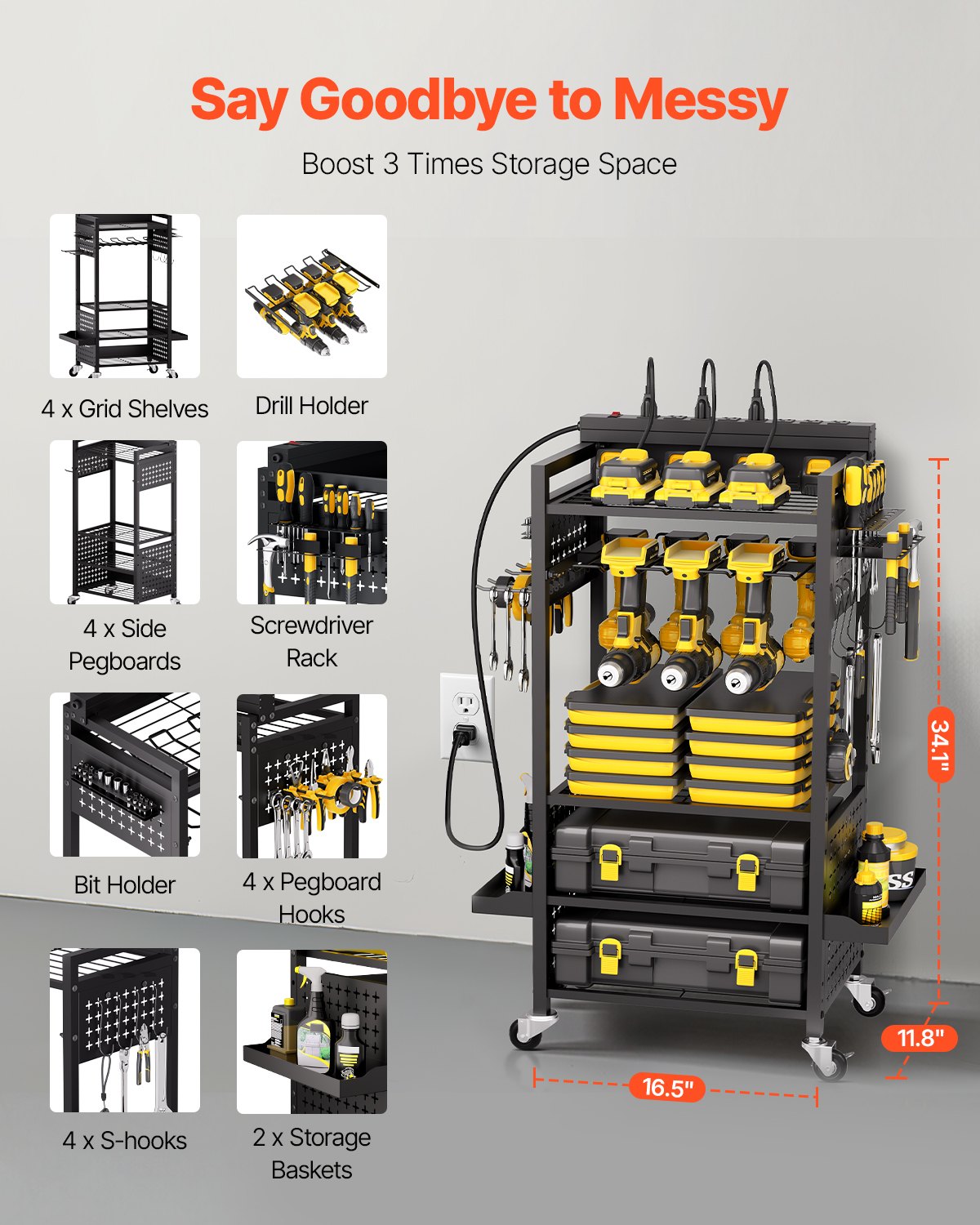 Say Goodbye to Messy

Boost 3 Times Storage Space

4 x Grid Shelves

Drill Holder

4 x Side Pegboards

Screwdriver Rack

Bit Holder

4 x Pegboard Hooks

4 x S-hooks

2 x Storage Baskets

34.1"

11.8"

16.5"