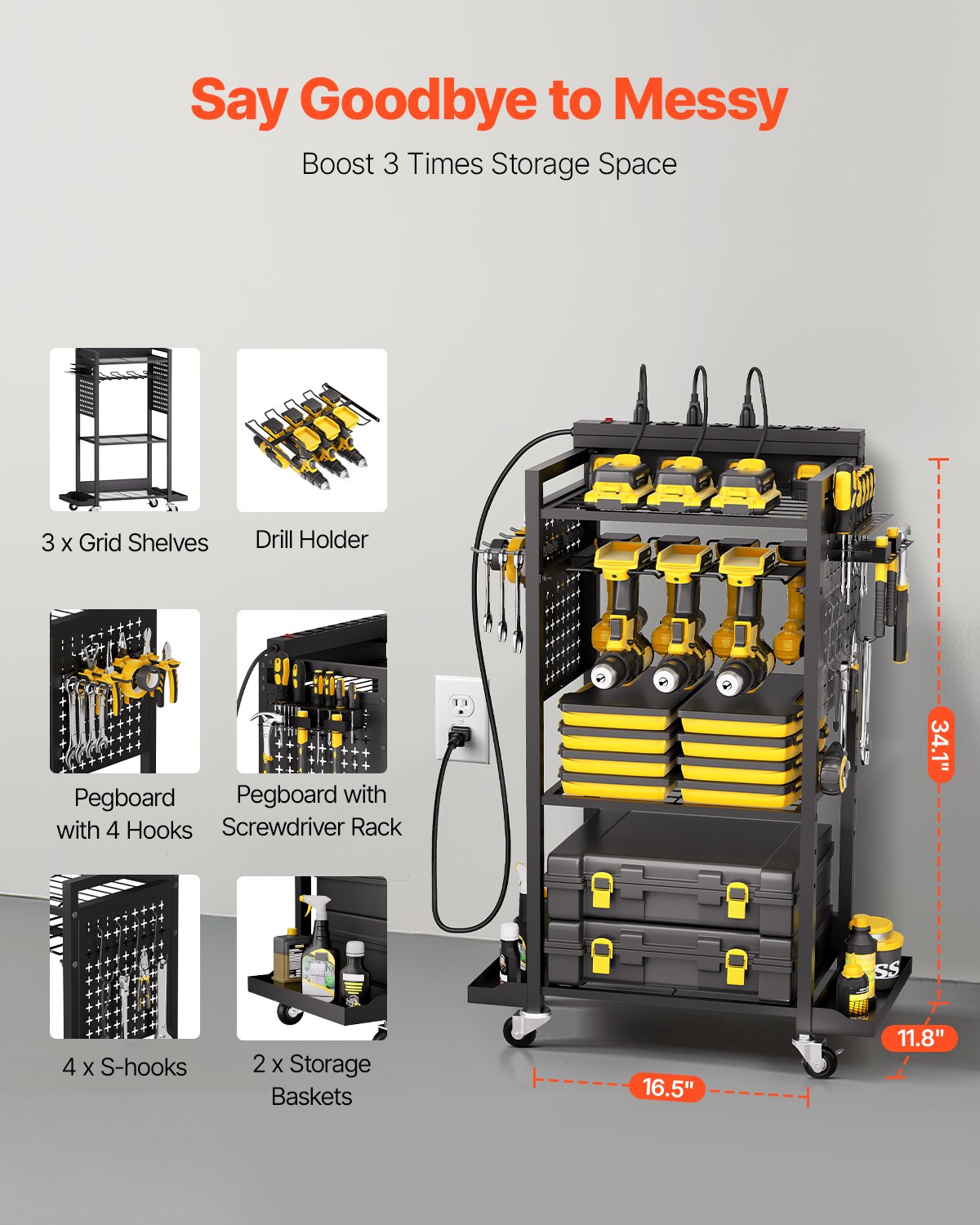 Say Goodbye to Messy

Boost 3 Times Storage Space

3 x Grid Shelves

Drill Holder

Pegboard with 4 Hooks

Pegboard with Screwdriver Rack

4 x S-hooks

2 x Storage Baskets

34.1"

11.8"

16.5"