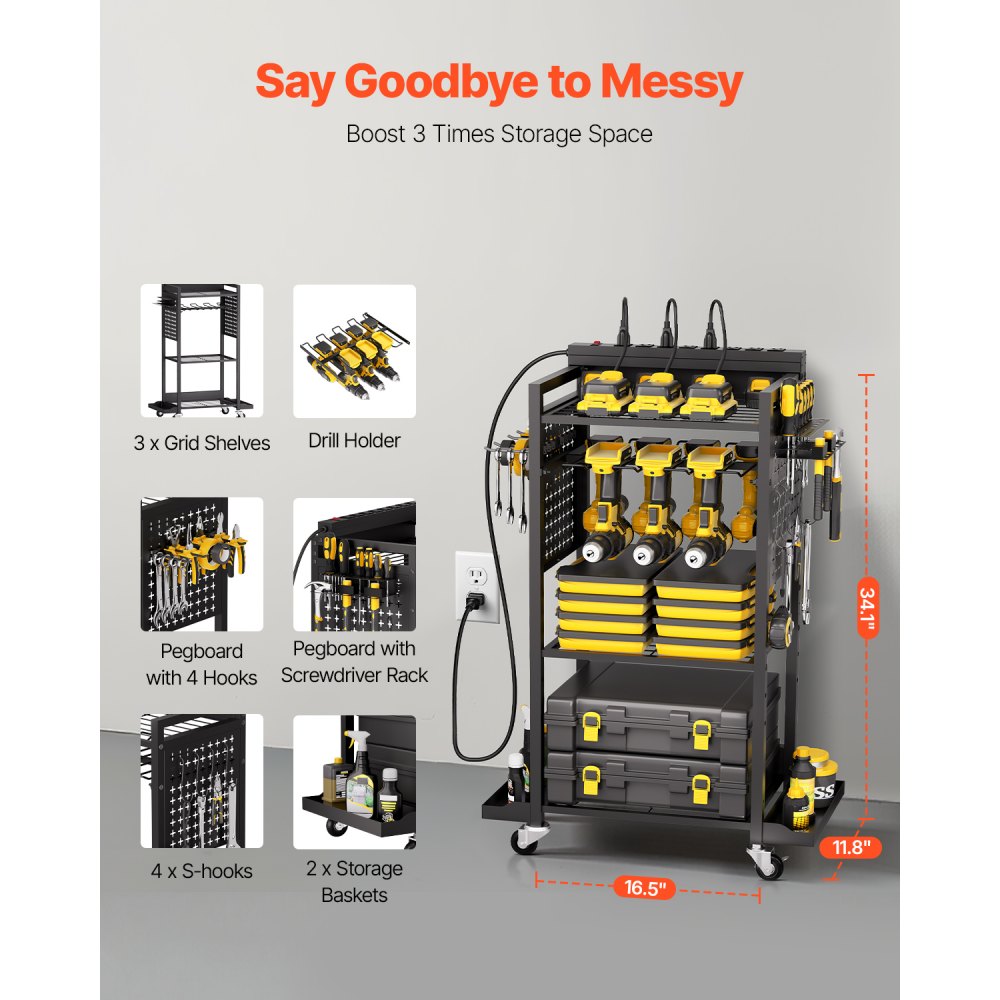 Say Goodbye to Messy

Boost 3 Times Storage Space

3 x Grid Shelves

Drill Holder

Pegboard with 4 Hooks

Pegboard with Screwdriver Rack

4 x S-hooks

2 x Storage Baskets

34.1"

11.8"

16.5"