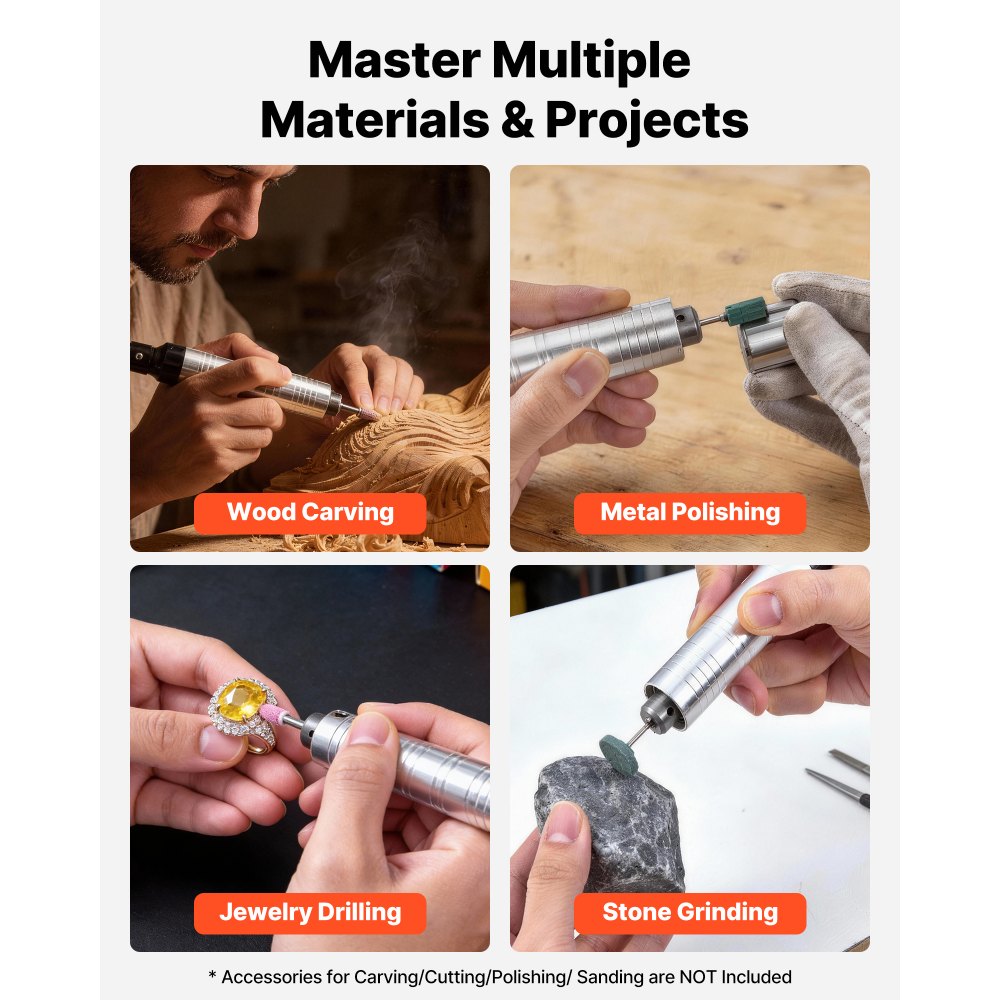 Master Multiple Materials & Projects

Wood Carving

Metal Polishing

Jewelry Drilling

Stone Grinding

* Accessories for Carving/Cutting/Polishing/ Sanding are NOT Included