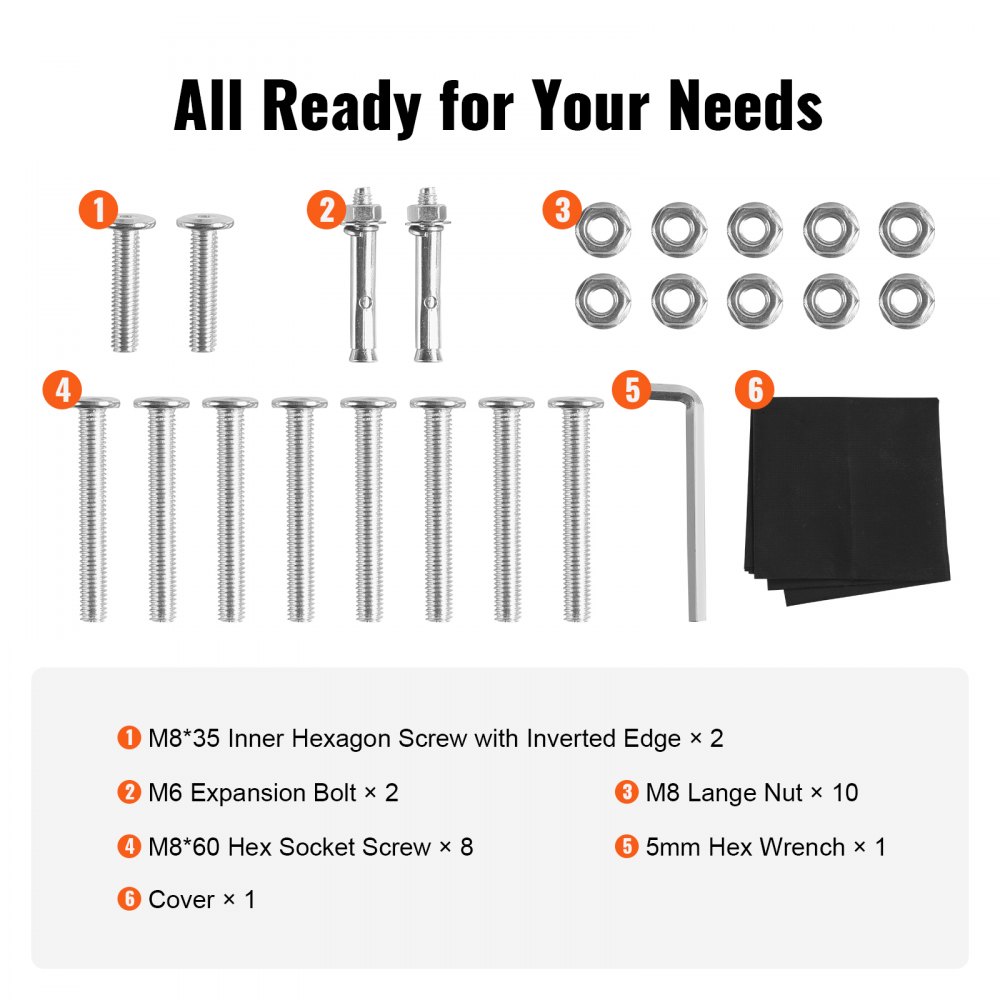 All Ready for Your Needs

1 2 3

4 5 6

1 M8*35 Inner Hexagon Screw with Inverted Edge × 2

2 M6 Expansion Bolt × 2

3 M8 Lange Nut × 10

4 M8*60 Hex Socket Screw × 8

5 5mm Hex Wrench × 1

6 Cover × 1