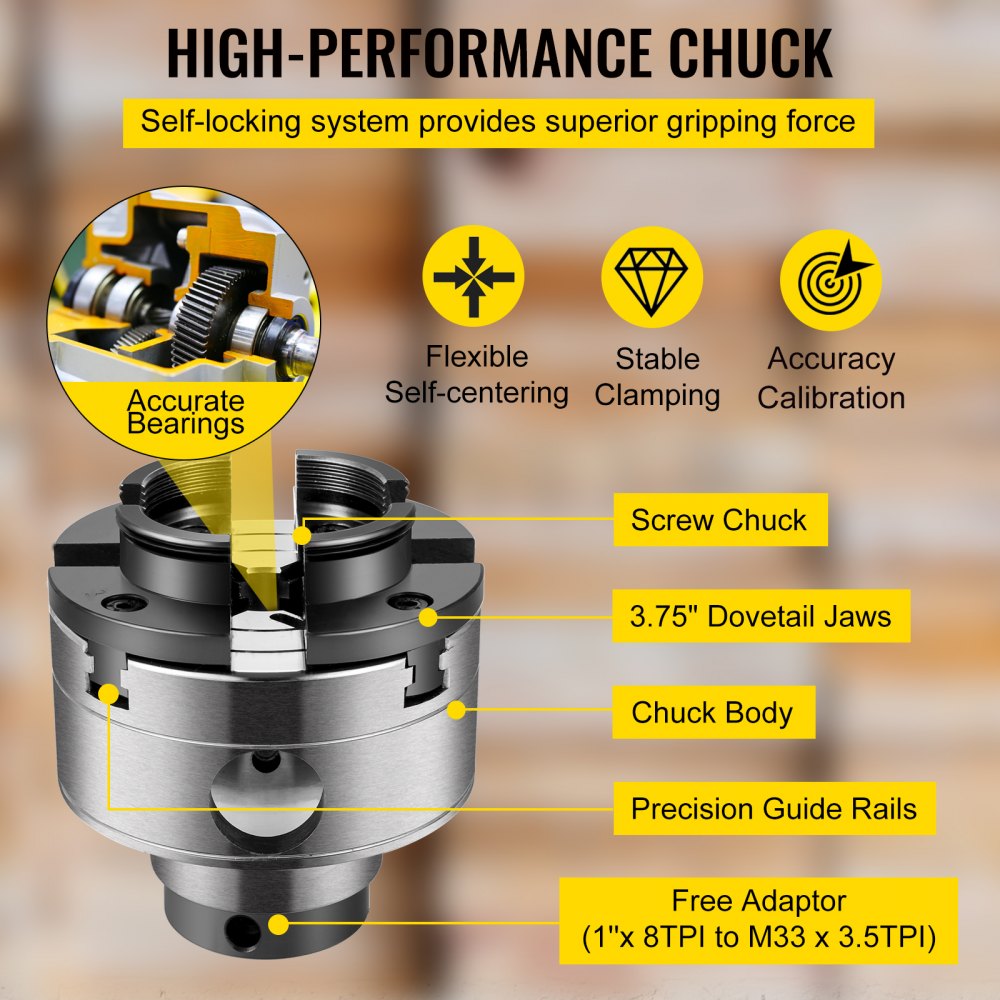 HIGH-PERFORMANCE CHUCK

Self-locking system provides superior gripping force

Accurate Bearings

Flexible Self-centering

Stable Clamping

Accuracy Calibration

Screw Chuck

3.75" Dovetail Jaws

Chuck Body

Precision Guide Rails

Free Adaptor (1"x 8TPI to M33 x 3.5TPI)