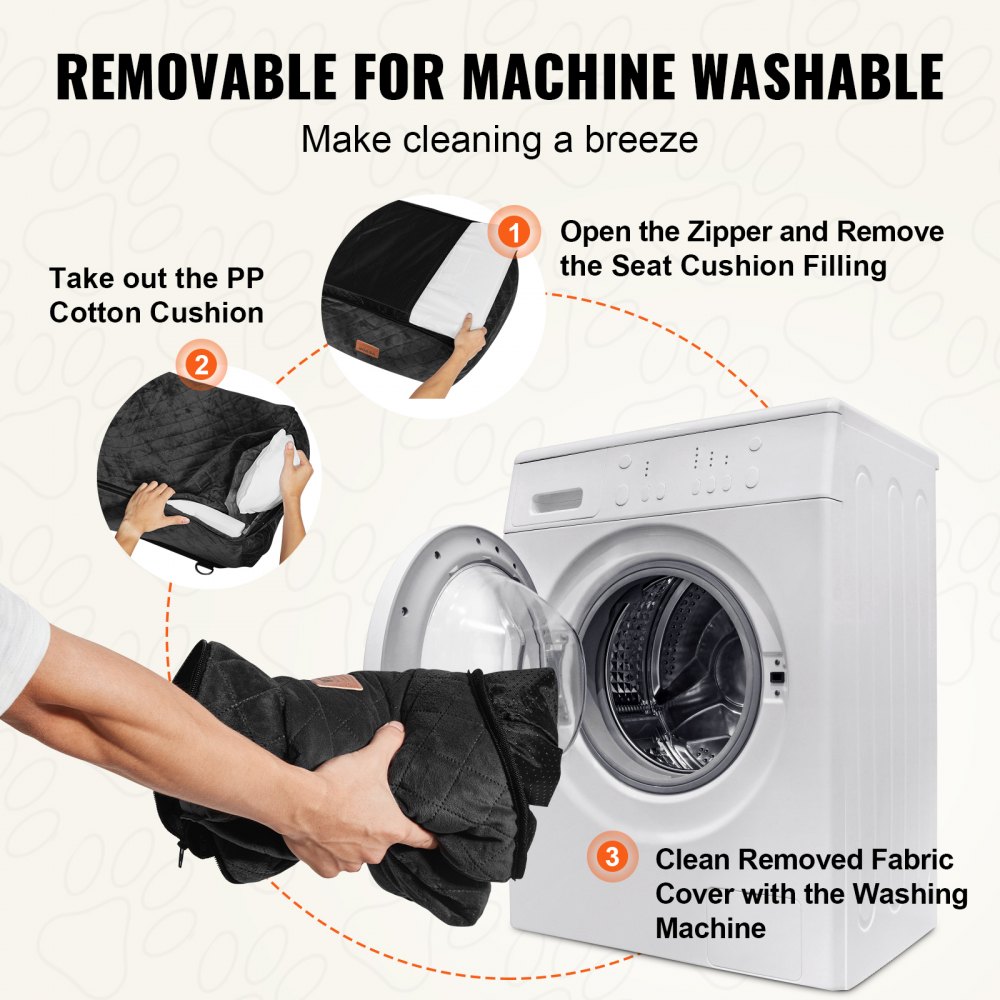 REMOVABLE FOR MACHINE WASHABLE

Make cleaning a breeze

1 Open the Zipper and Remove the Seat Cushion Filling

Take out the PP Cotton Cushion

2

3 Clean Removed Fabric Cover with the Washing Machine