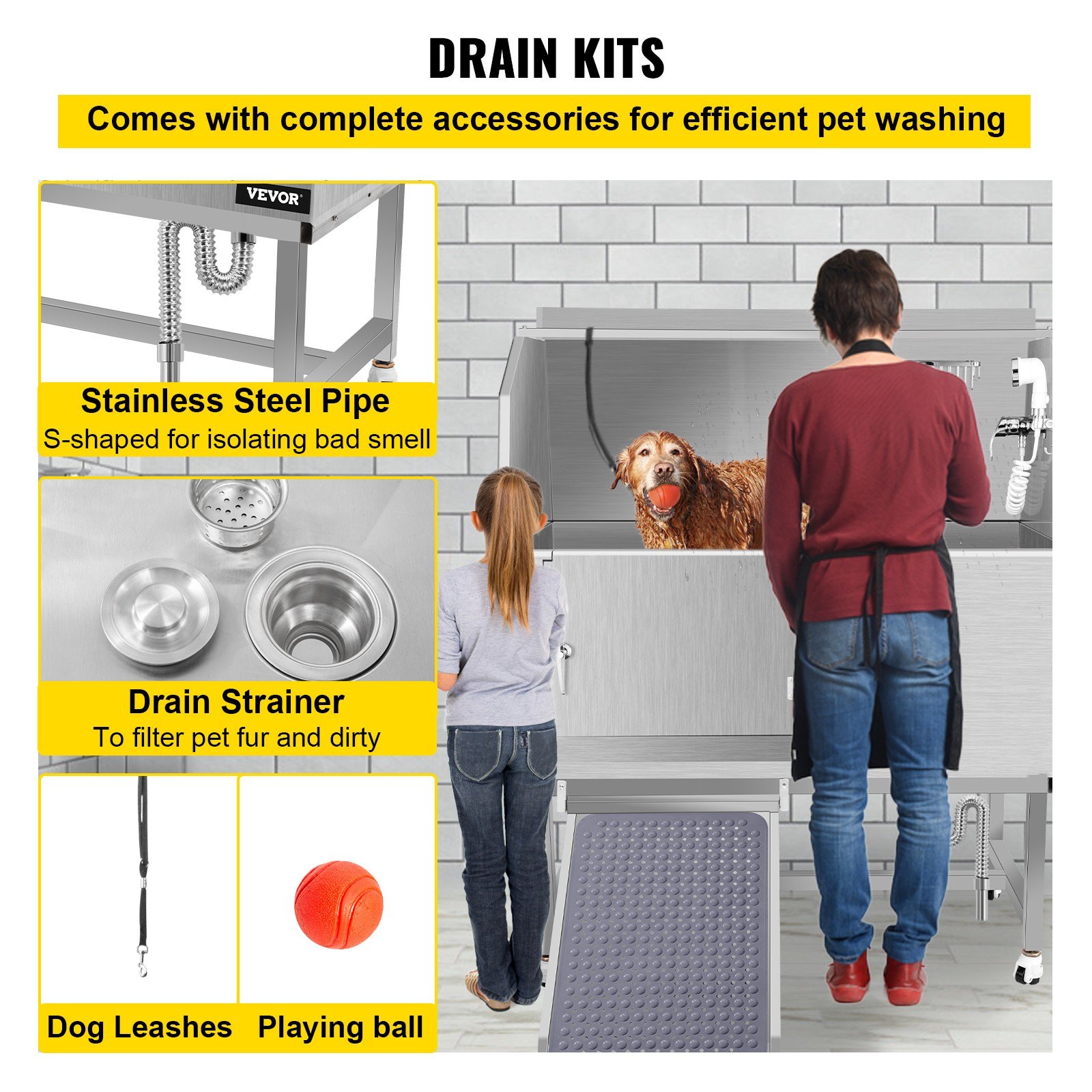 DRAIN KITS

Comes with complete accessories for efficient pet washing

VEVOR

Stainless Steel Pipe
S-shaped for isolating bad smell

Drain Strainer
To filter pet fur and dirty

Dog Leashes

Playing ball