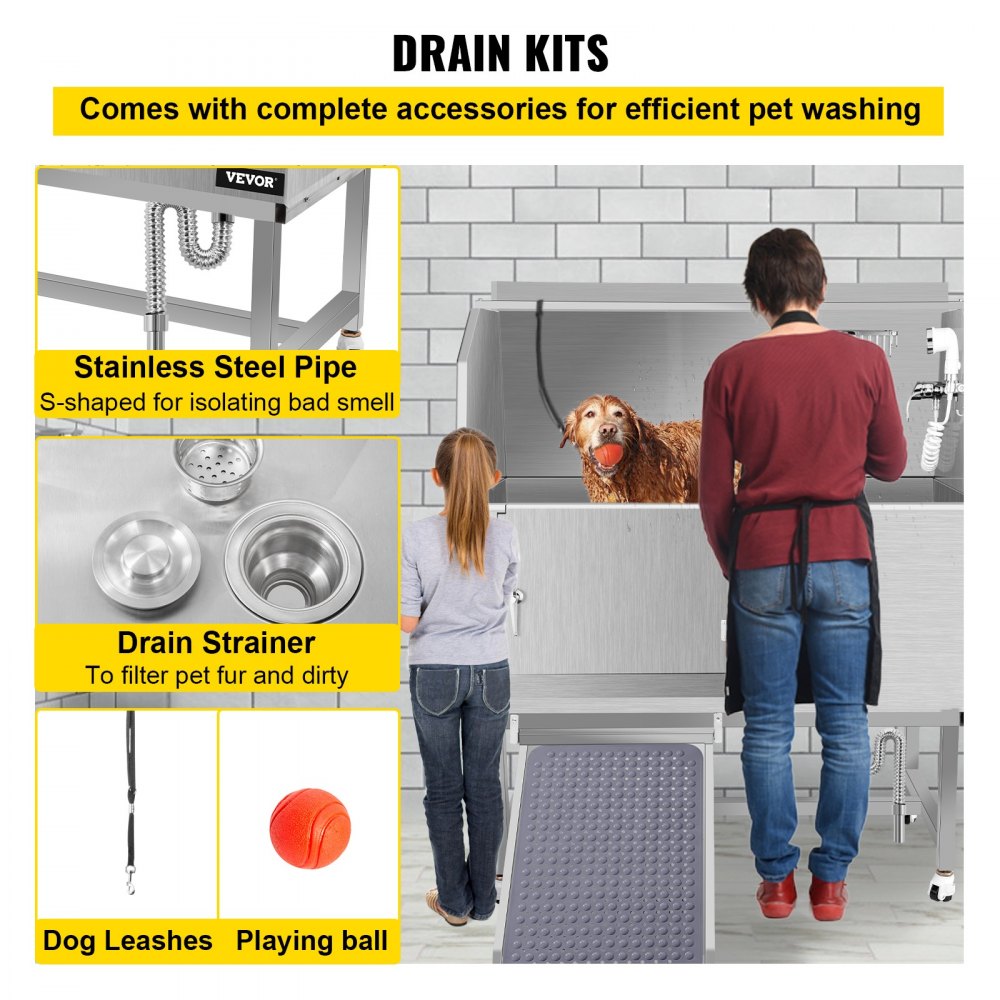 DRAIN KITS

Comes with complete accessories for efficient pet washing

VEVOR

Stainless Steel Pipe
S-shaped for isolating bad smell

Drain Strainer
To filter pet fur and dirty

Dog Leashes

Playing ball