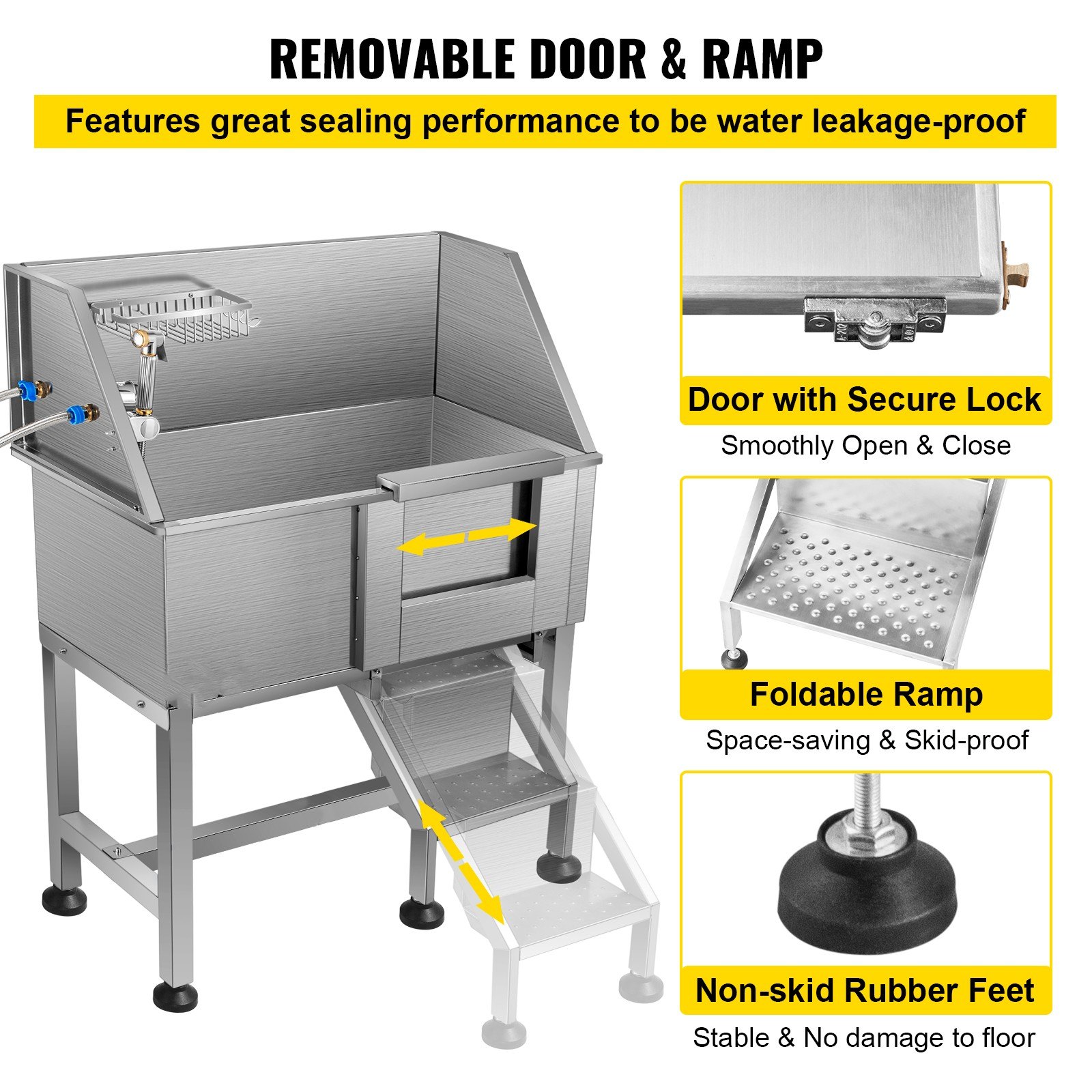 REMOVABLE DOOR & RAMP

Features great sealing performance to be water leakage-proof

Door with Secure Lock

Smoothly Open & Close

Foldable Ramp

Space-saving & Skid-proof

Non-skid Rubber Feet

Stable & No damage to floor