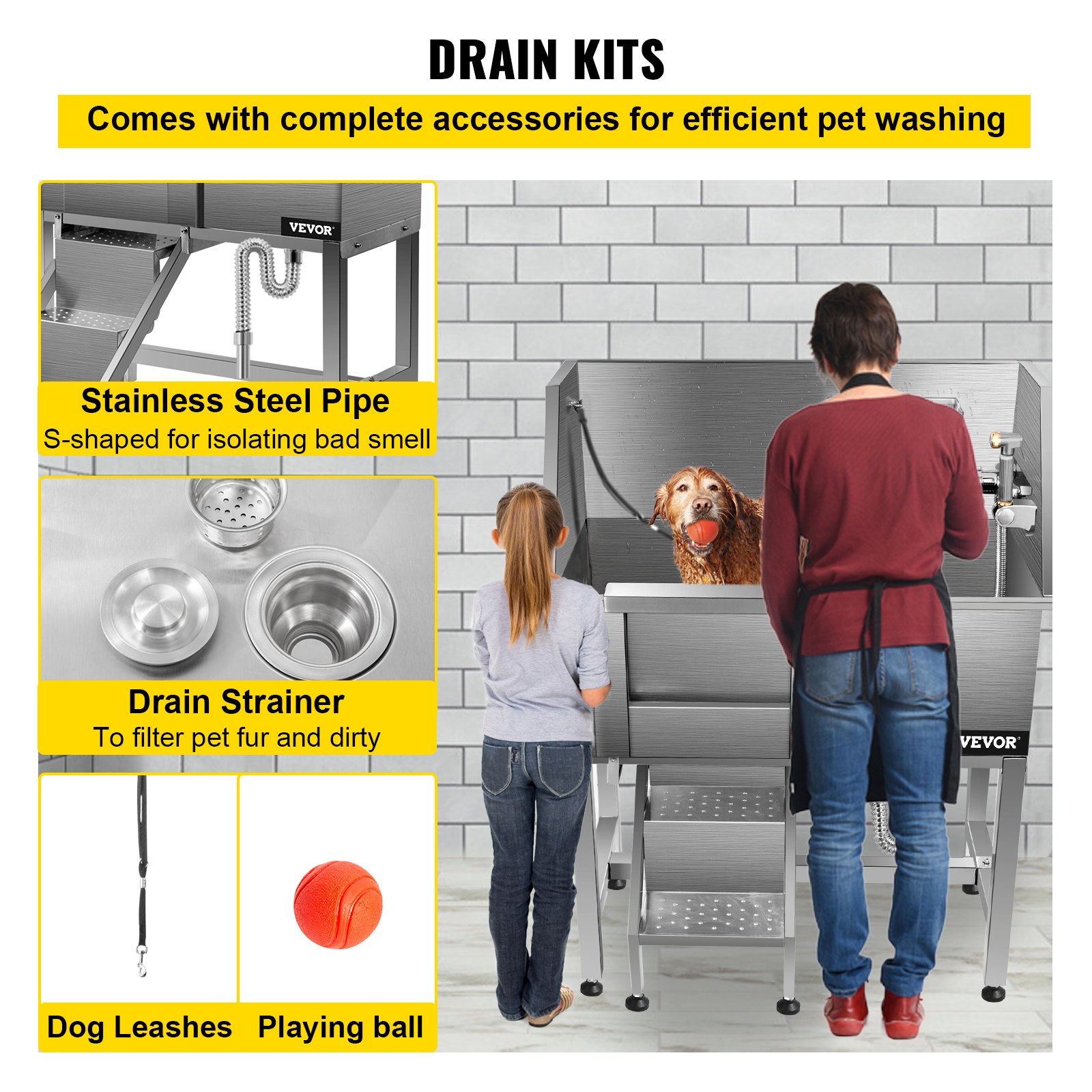 DRAIN KITS

Comes with complete accessories for efficient pet washing

VEVOR

Stainless Steel Pipe
S-shaped for isolating bad smell

Drain Strainer
To filter pet fur and dirty

Dog Leashes

Playing ball

VEVOR