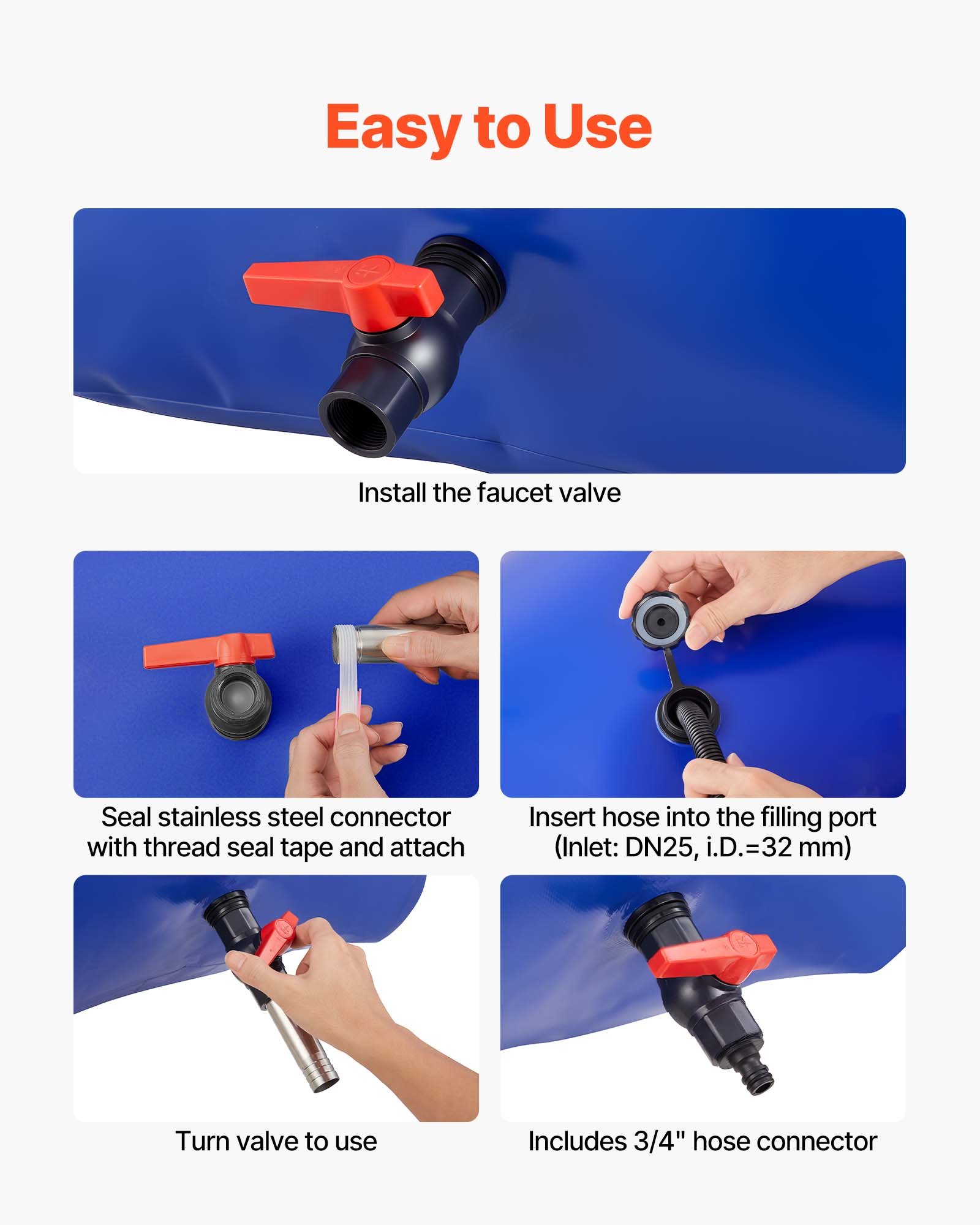 Easy to Use

Install the faucet valve

Seal stainless steel connector with thread seal tape and attach

Insert hose into the filling port (Inlet: DN25, i.D.=32 mm)

Turn valve to use

Includes 3/4" hose connector