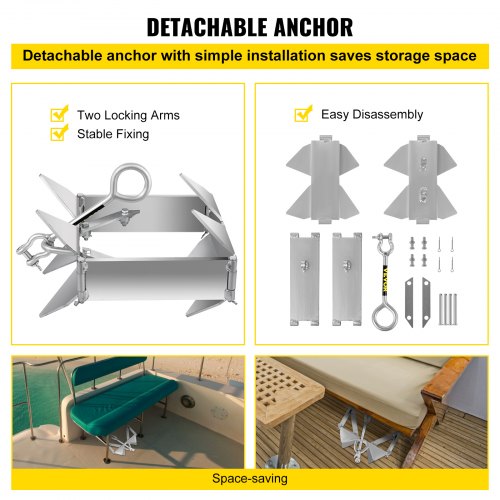 DETACHABLE ANCHOR

Detachable anchor with simple installation saves storage space

Two Locking Arms
Stable Fixing

Easy Disassembly

VEVOR

Space-saving