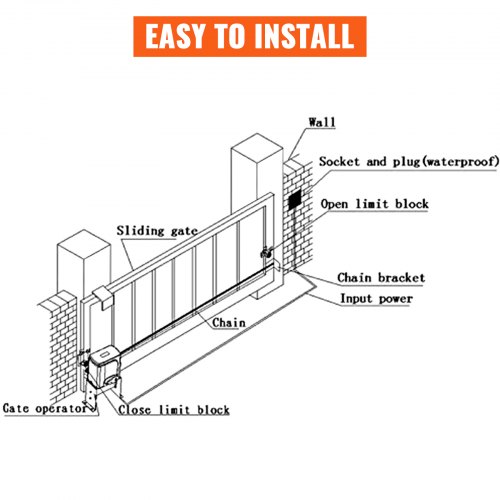 EASY TO INSTALL

Wall

Socket and plug(waterproof)

Open limit block

Sliding gate

Chain bracket

Input power

Chain

Gate operator

Close limit block