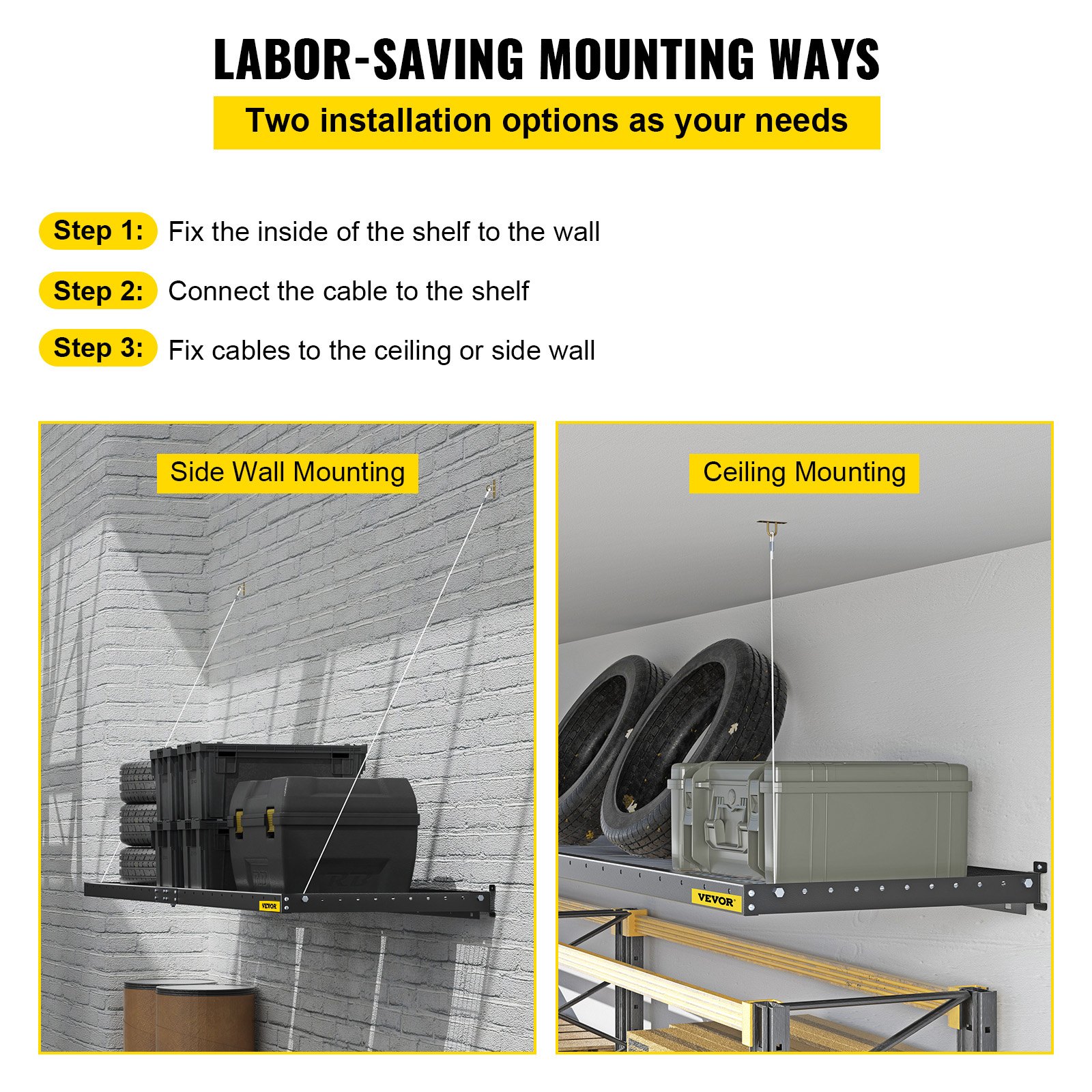 LABOR-SAVING MOUNTING WAYS

Two installation options as your needs

Step 1: Fix the inside of the shelf to the wall

Step 2: Connect the cable to the shelf

Step 3: Fix cables to the ceiling or side wall

Side Wall Mounting

VEVOR

Ceiling Mounting

VEVOR