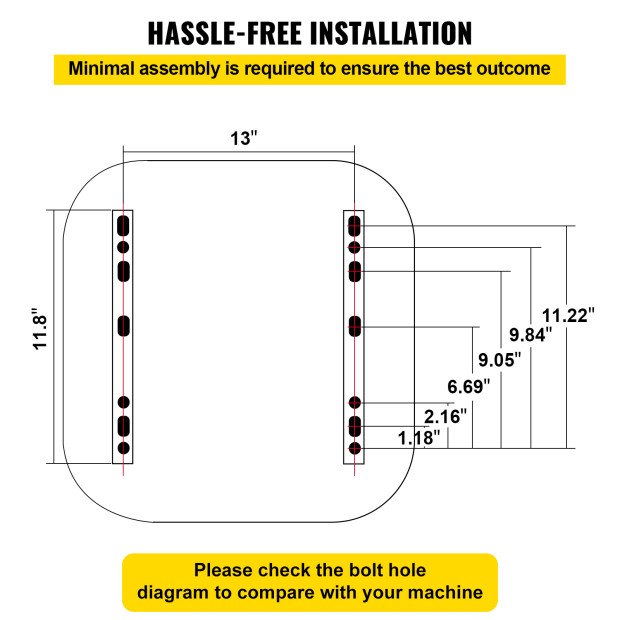 HASSLE-FREE INSTALLATION

Minimal assembly is required to ensure the best outcome

13"

11.8"

11.22"

9.84"

9.05"

6.69"

2.16"

1.18"

Please check the bolt hole diagram to compare with your machine