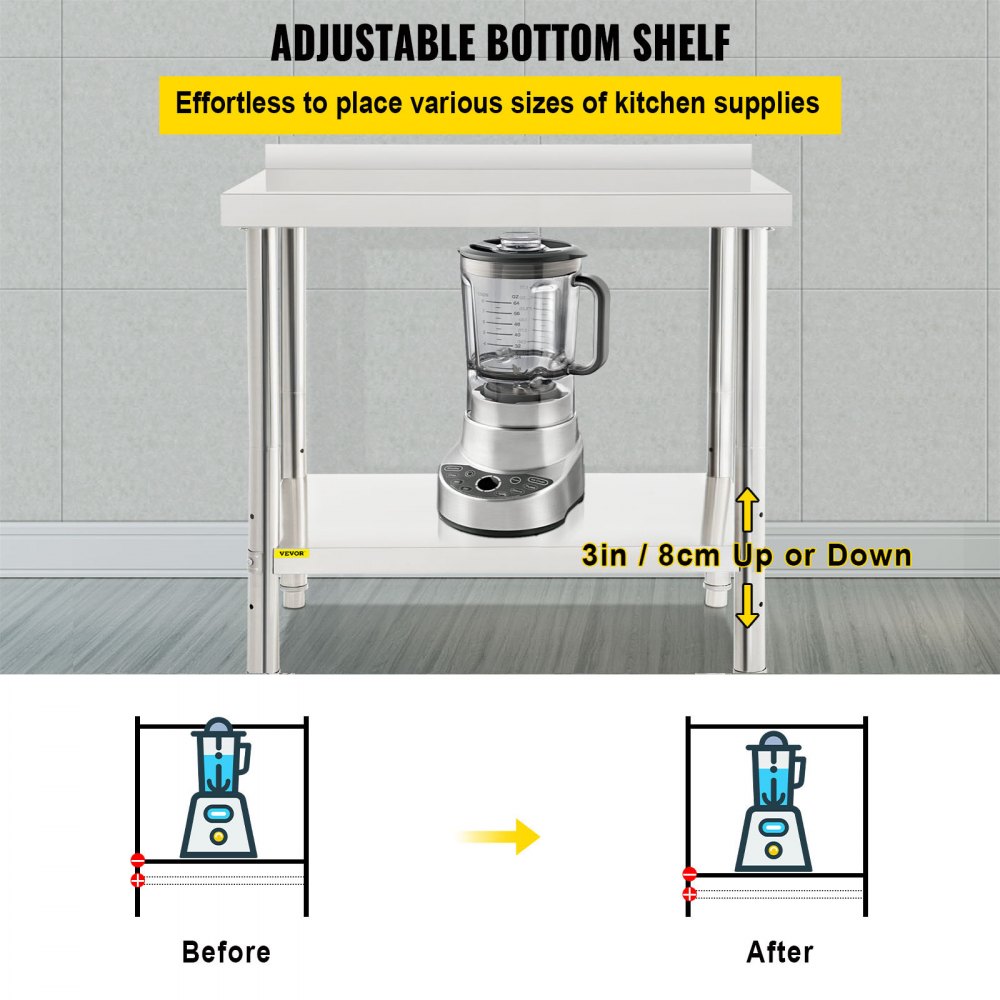 ADJUSTABLE BOTTOM SHELF

Effortless to place various sizes of kitchen supplies

VEVOR

3in / 8cm Up or Down

Before

After