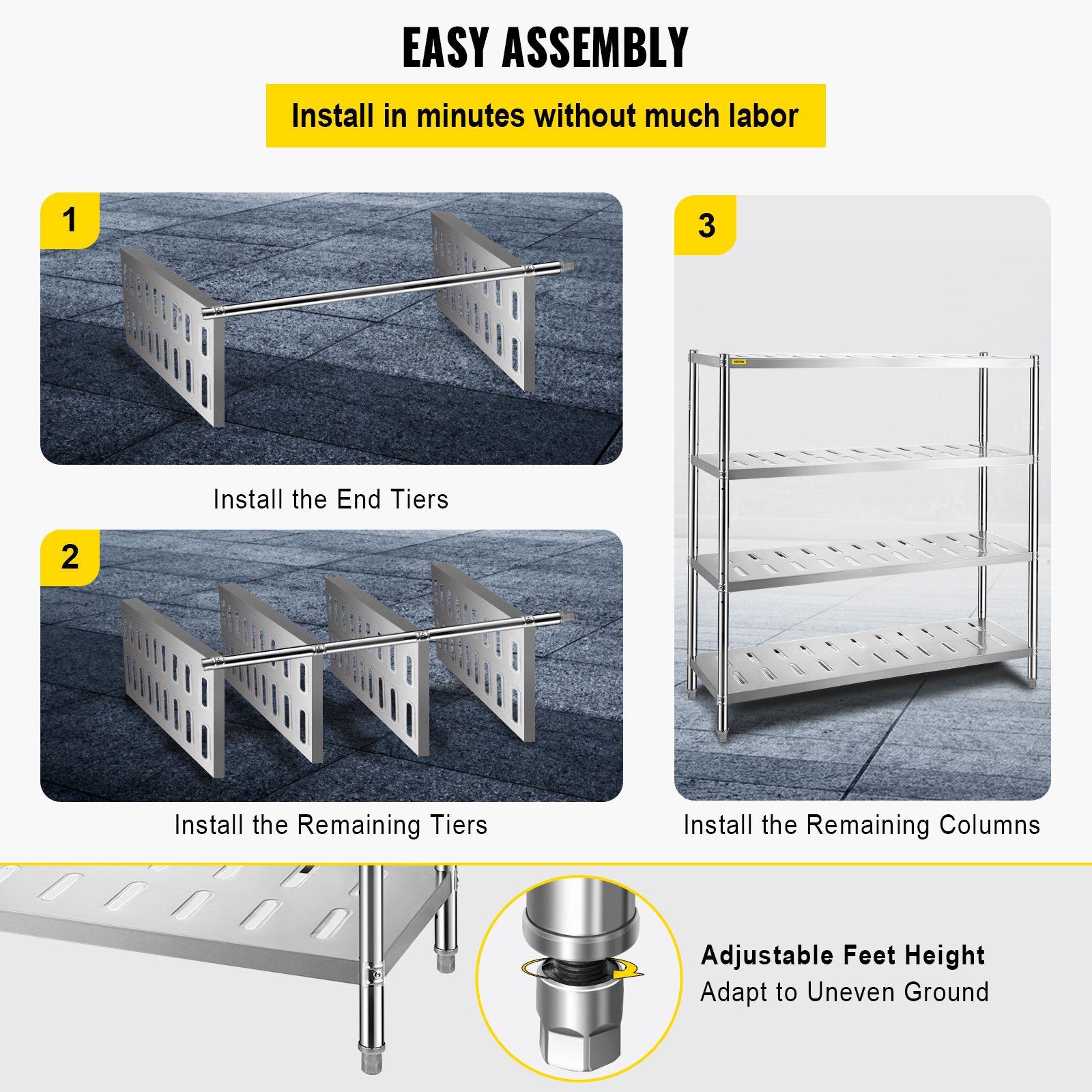 EASY ASSEMBLY

Install in minutes without much labor

1

Install the End Tiers

2

Install the Remaining Tiers

3

VEVOR

Install the Remaining Columns

Adjustable Feet Height
Adapt to Uneven Ground