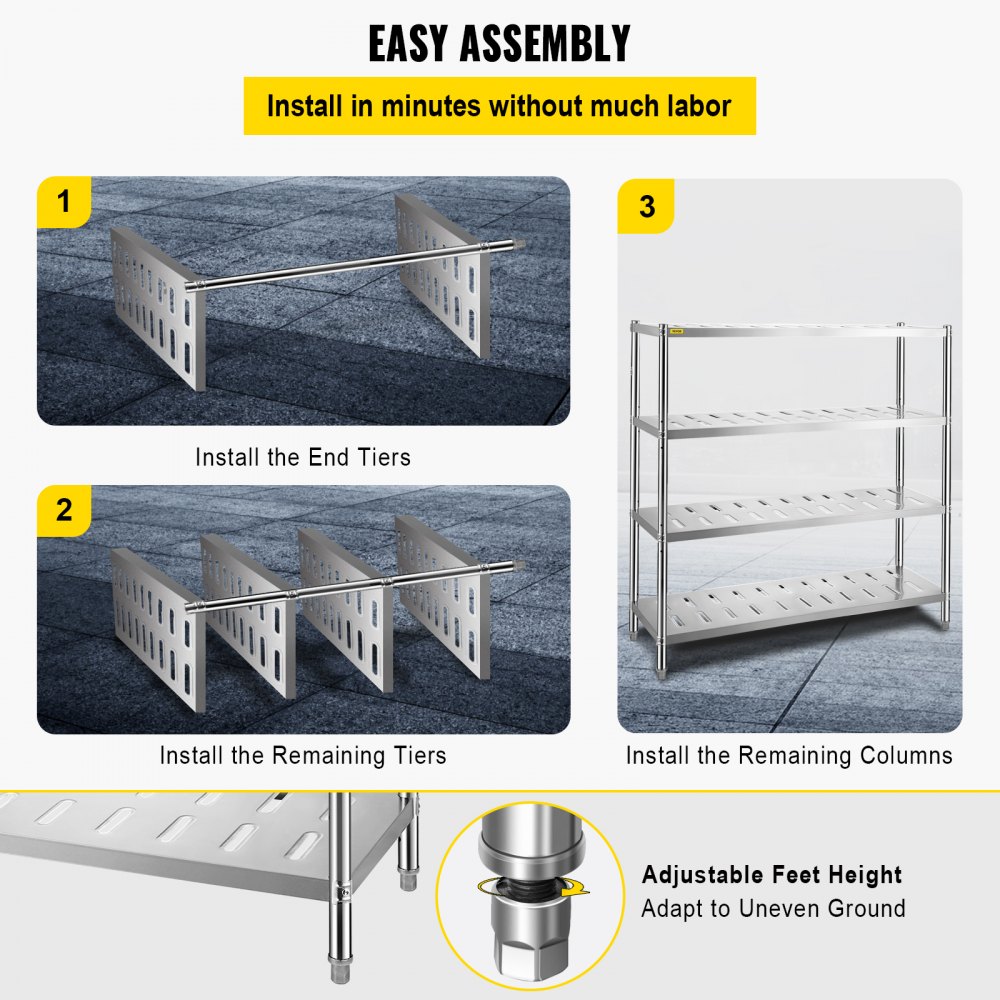 EASY ASSEMBLY

Install in minutes without much labor

1

Install the End Tiers

2

Install the Remaining Tiers

3

Install the Remaining Columns

Adjustable Feet Height
Adapt to Uneven Ground