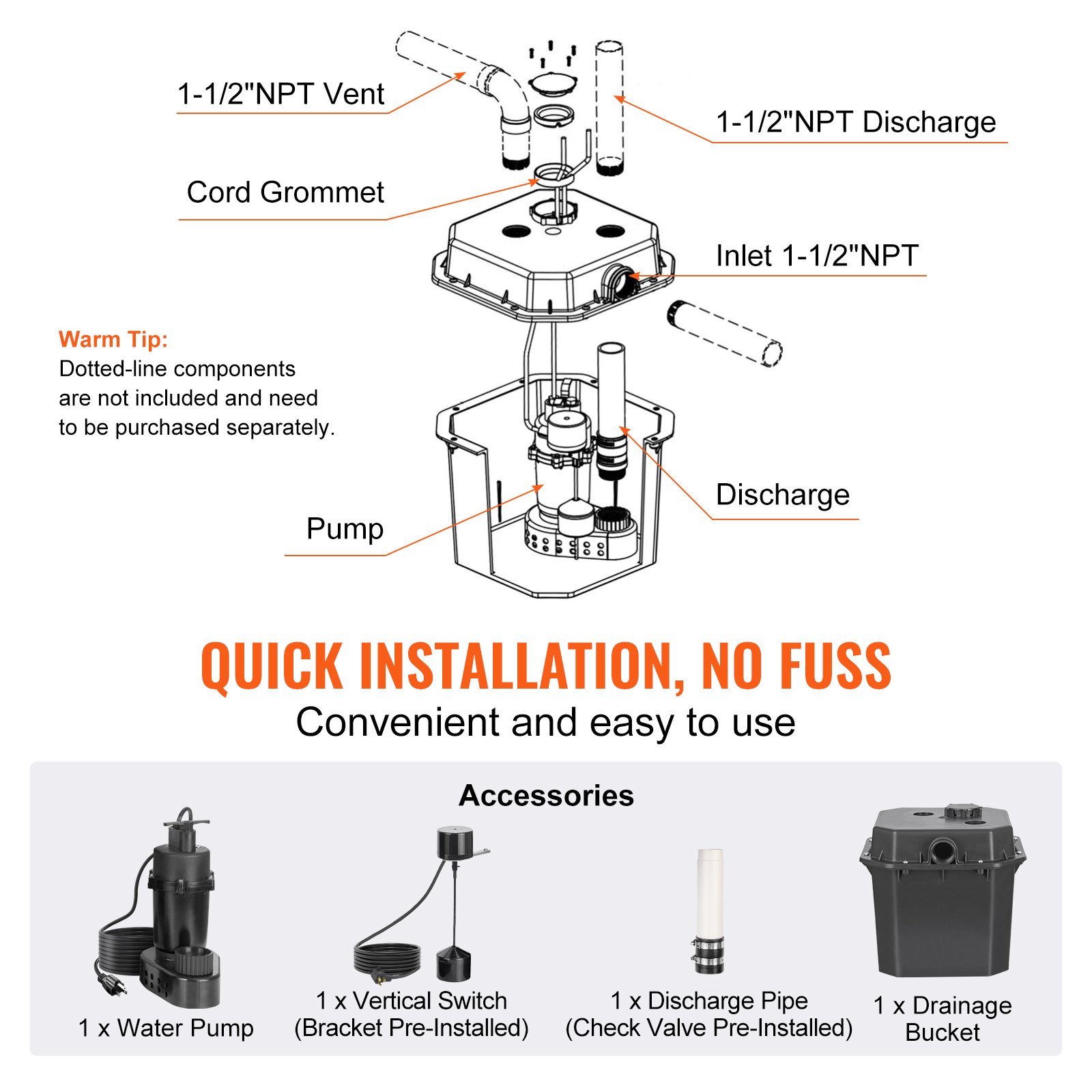 1-1/2"NPT Vent

1-1/2"NPT Discharge

Cord Grommet

Inlet 1-1/2"NPT

Warm Tip:
Dotted-line components are not included and need to be purchased separately.

Discharge

Pump

QUICK INSTALLATION, NO FUSS
Convenient and easy to use

Accessories

1 x Water Pump

1 x Vertical Switch
(Bracket Pre-Installed)

1 x Discharge Pipe
(Check Valve Pre-Installed)

1 x Drainage Bucket